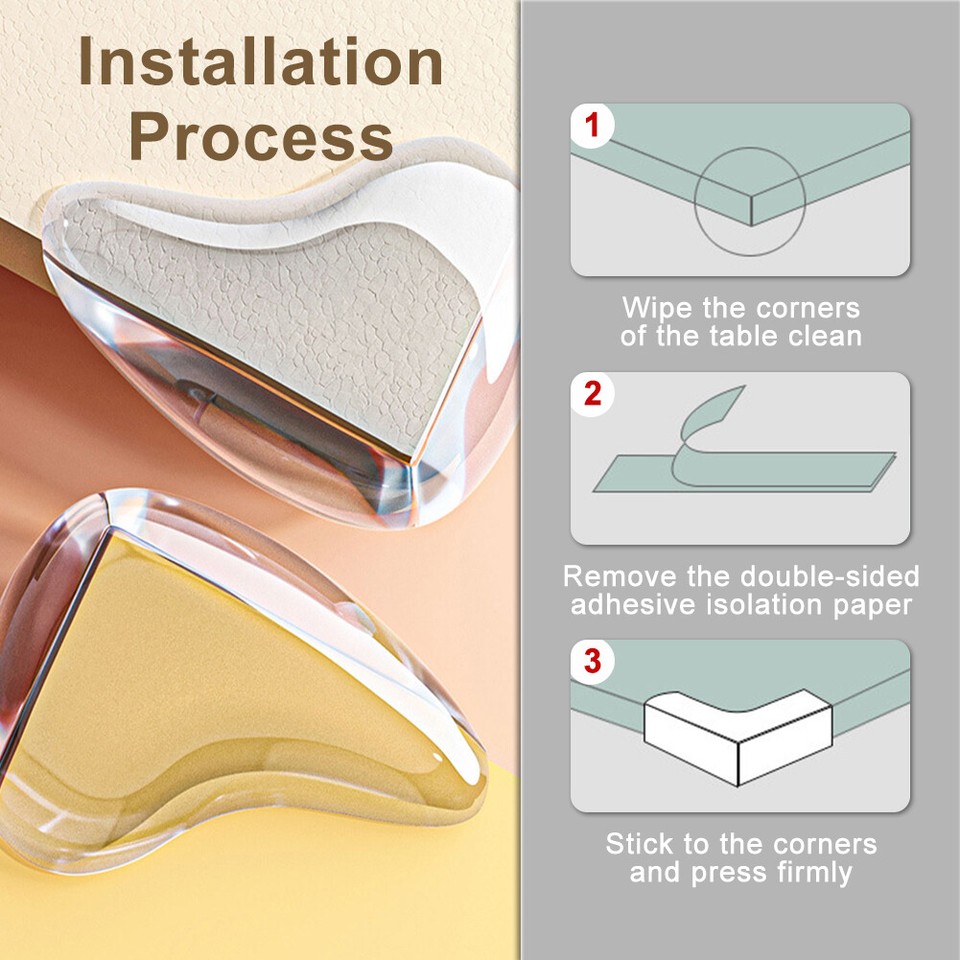 Installation Process

1

Wipe the corners of the table clean

2

Remove the double-sided adhesive isolation paper

3

Stick to the corners and press firmly