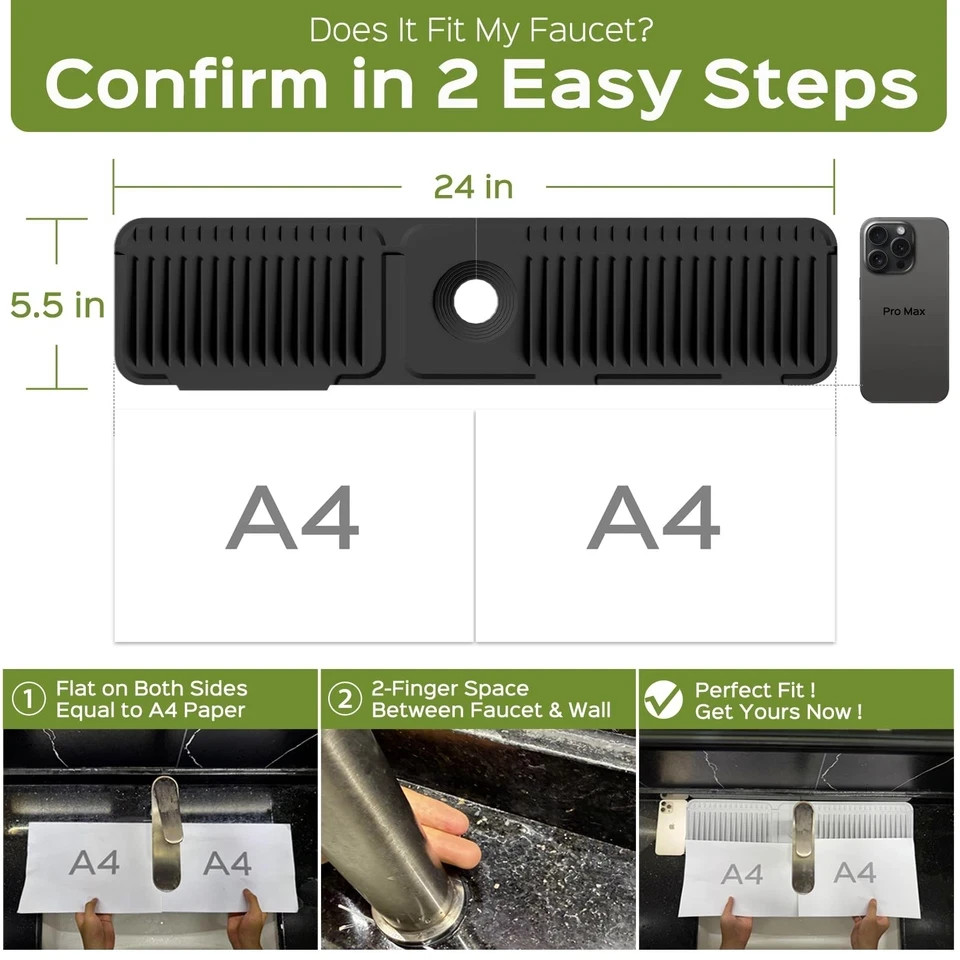 Does It Fit My Faucet?

Confirm in 2 Easy Steps

24 in

5.5 in

Pro Max

A4

A4

① Flat on Both Sides Equal to A4 Paper

A4 A4

② 2-Finger Space Between Faucet & Wall

Perfect Fit ! Get Yours Now !

A4 A4