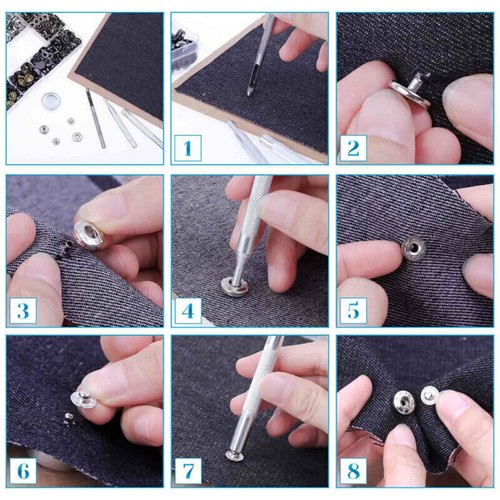 1
2
3
4
5
6
7
8