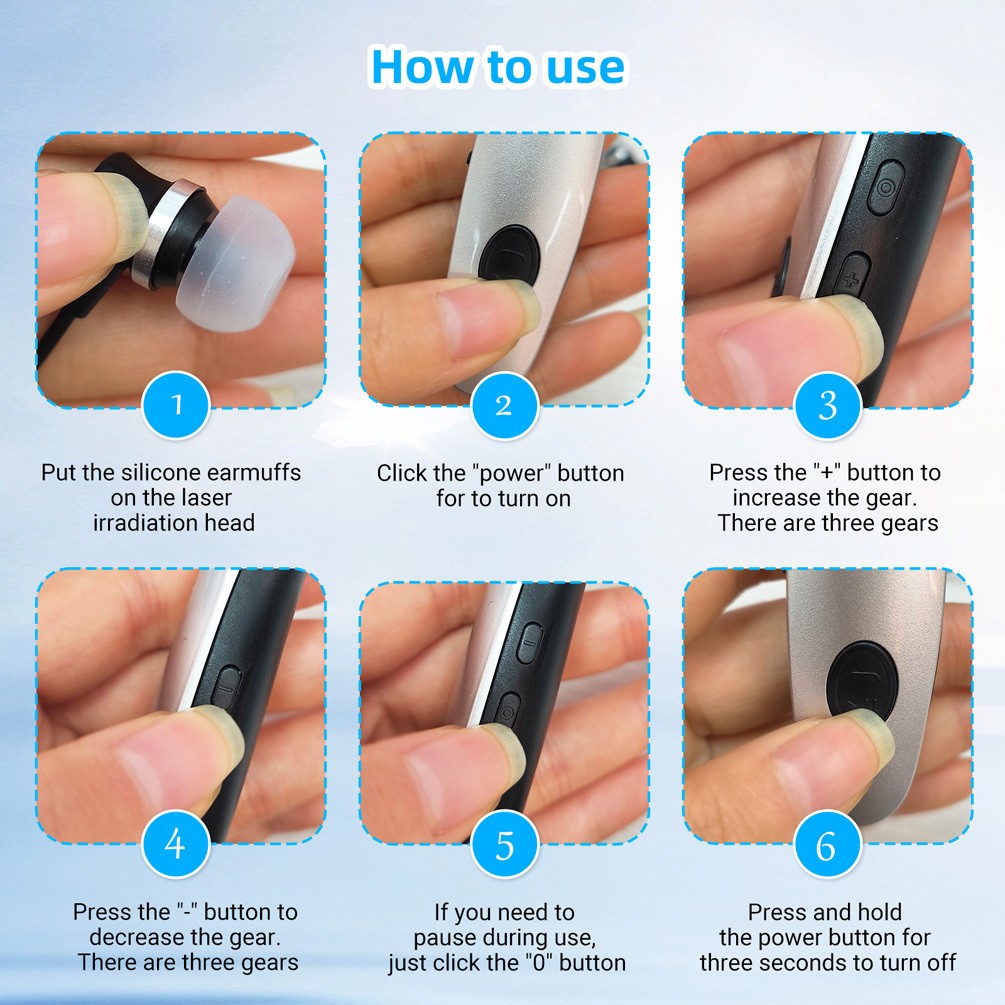 How to use

1

Put the silicone earmuffs on the laser irradiation head

2

Click the "power" button for to turn on

3

Press the "+" button to increase the gear. There are three gears

4

Press the "-" button to decrease the gear. There are three gears

5

If you need to pause during use, just click the "0" button

6

Press and hold the power button for three seconds to turn off