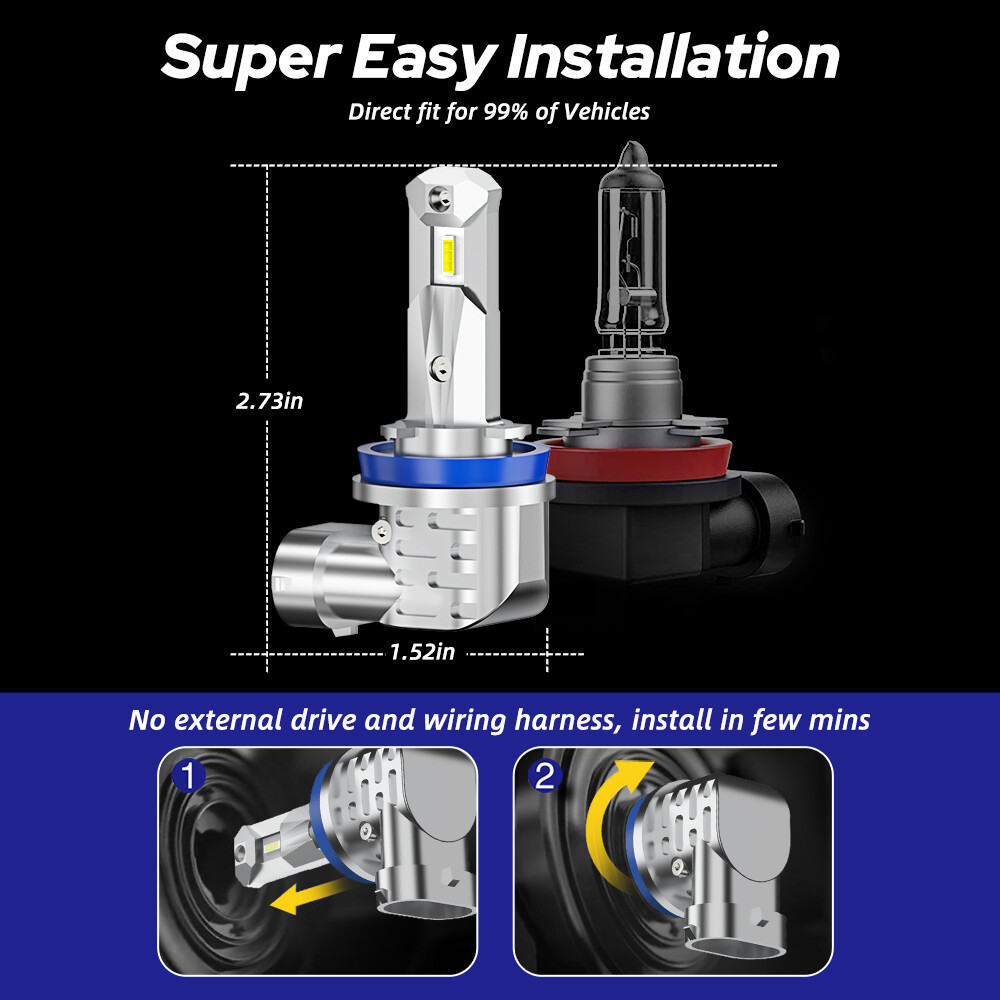 Super Easy Installation

Direct fit for 99% of Vehicles

2.73in

1.52in

No external drive and wiring harness, install in few mins

1

2