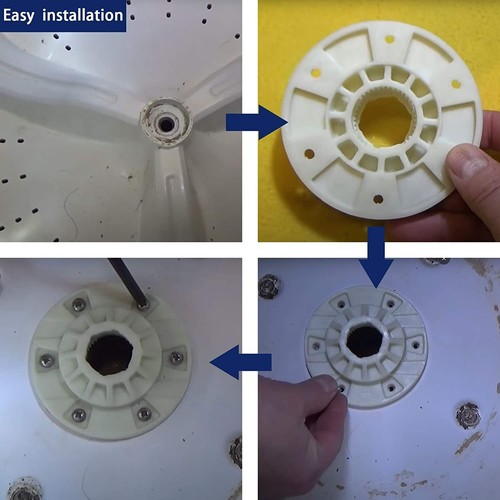 Easy installation