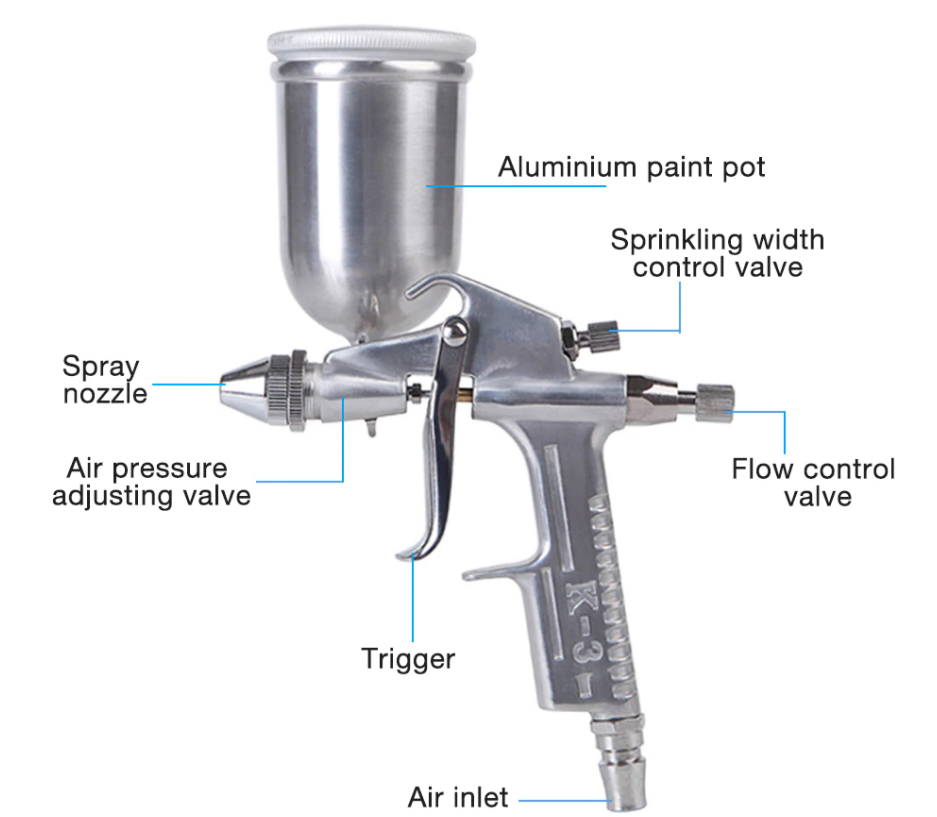 Aluminium paint pot

Sprinkling width control valve

Spray nozzle

Air pressure adjusting valve

Flow control valve

K-3

Trigger

Air inlet