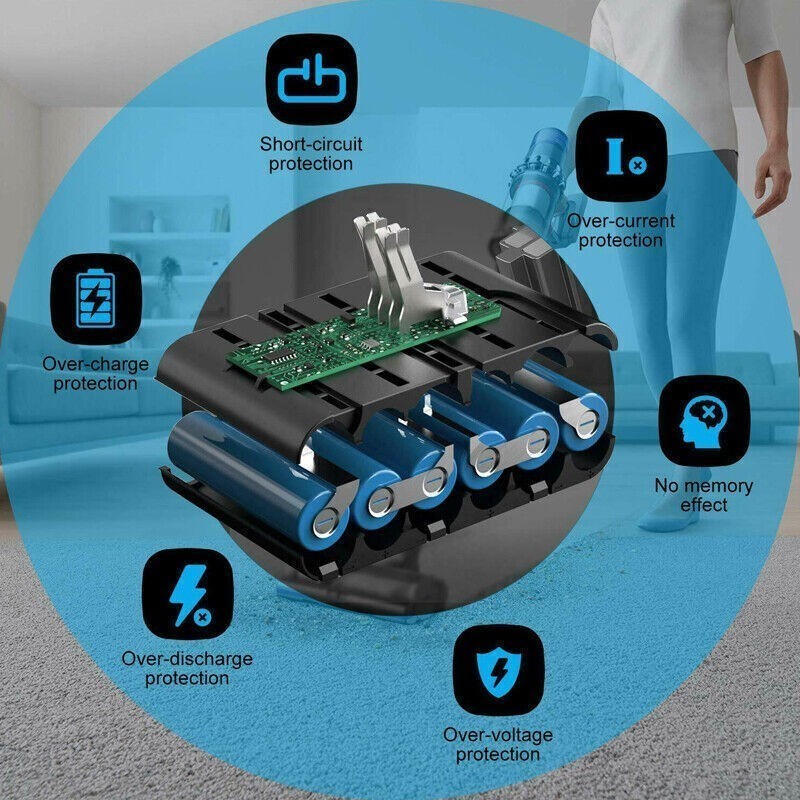 Short-circuit protection

Over-current protection

Over-charge protection

No memory effect

Over-discharge protection

Over-voltage protection