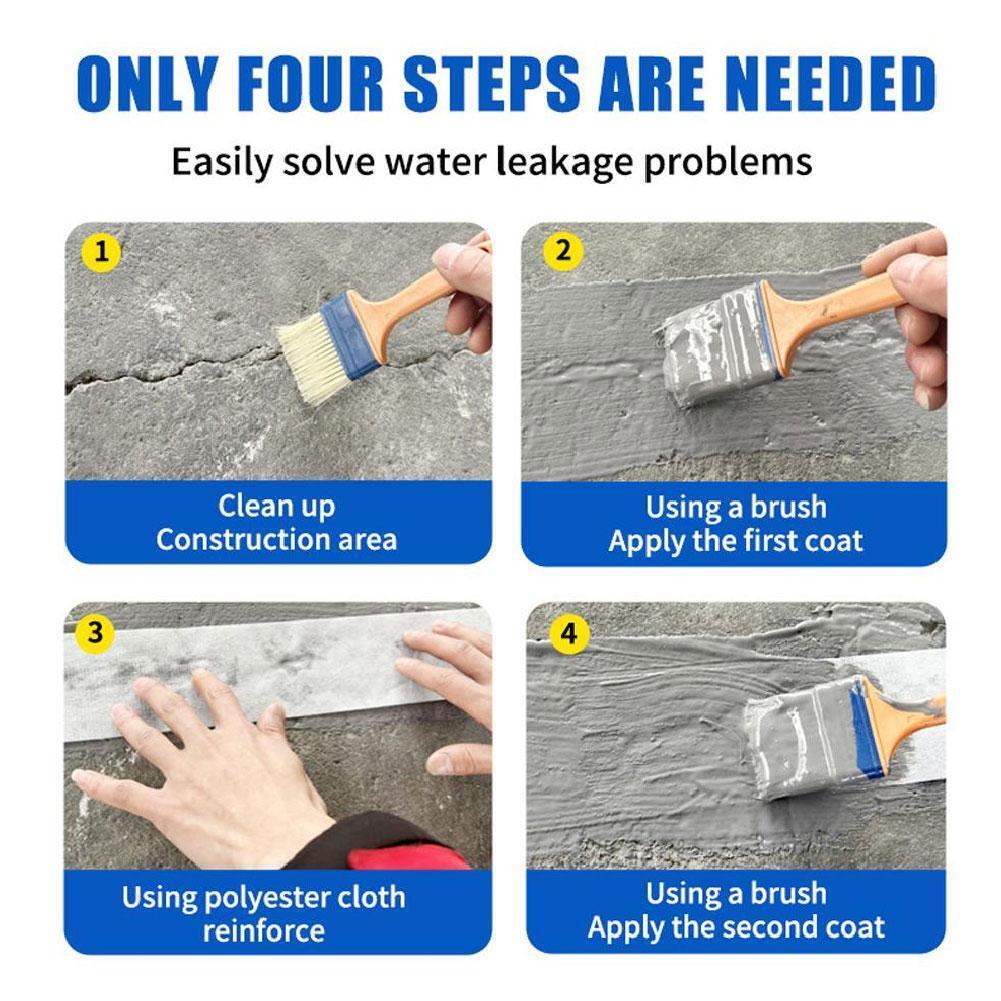 ONLY FOUR STEPS ARE NEEDED

Easily solve water leakage problems

1

Clean up
Construction area

2

Using a brush
Apply the first coat

3

Using polyester cloth
reinforce

4

Using a brush
Apply the second coat