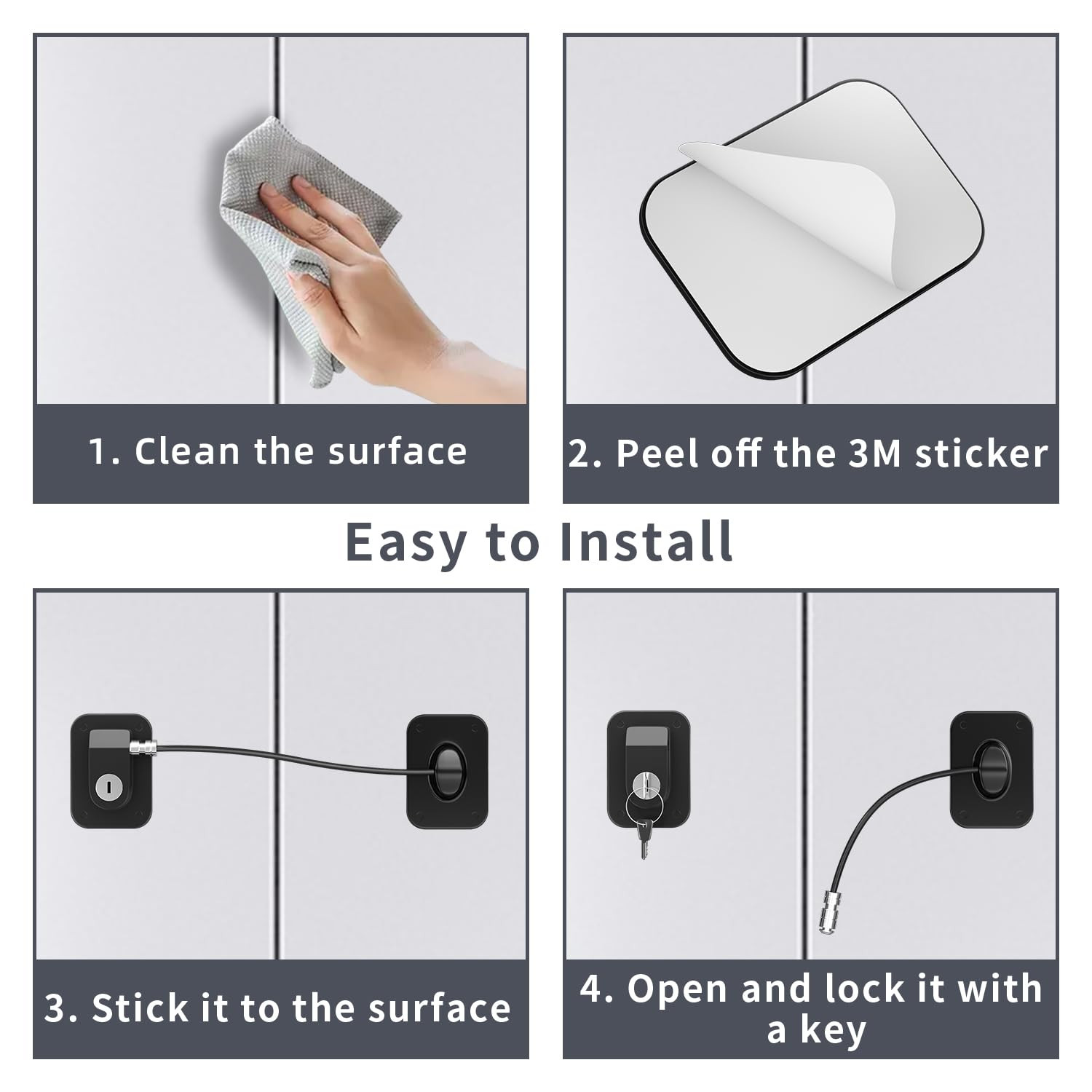 1. Clean the surface

2. Peel off the 3M sticker

Easy to Install

3. Stick it to the surface

4. Open and lock it with a key