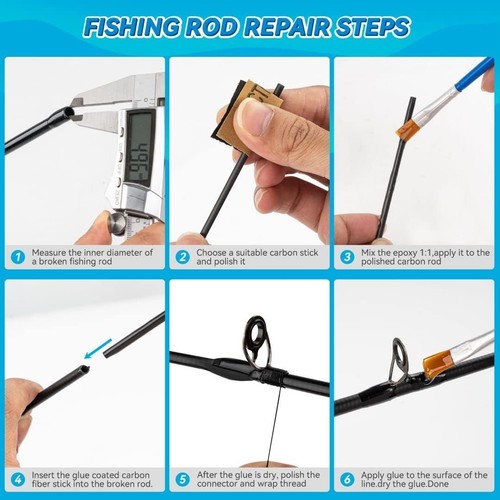 FISHING ROD REPAIR STEPS

4.96

1 Measure the inner diameter of a broken fishing rod

2 Choose a suitable carbon stick and polish it

3 Mix the epoxy 1:1,apply it to the polished carbon rod

4 Insert the glue coated carbon fiber stick into the broken rod.

5 After the glue is dry, polish the connector and wrap thread

6 Apply glue to the surface of the line.dry the glue.Done