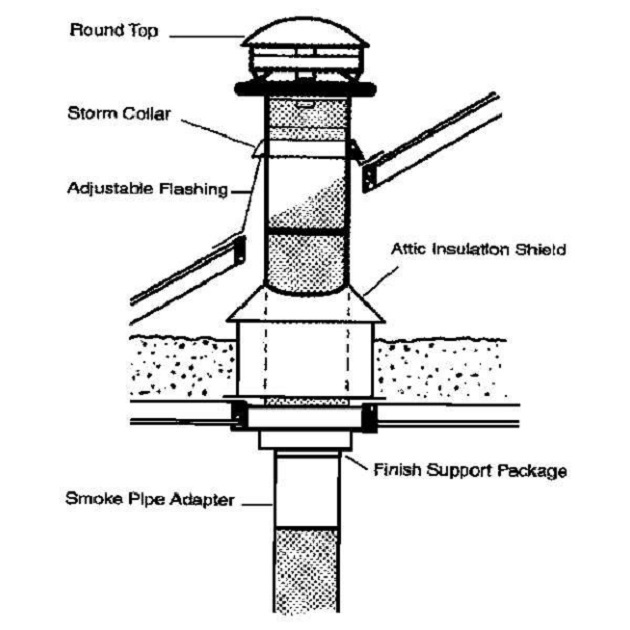 Round Top

Storm Collar

Adjustable Flashing

Attic Insulation Shield

Finish Support Package

Smoke Pipe Adapter