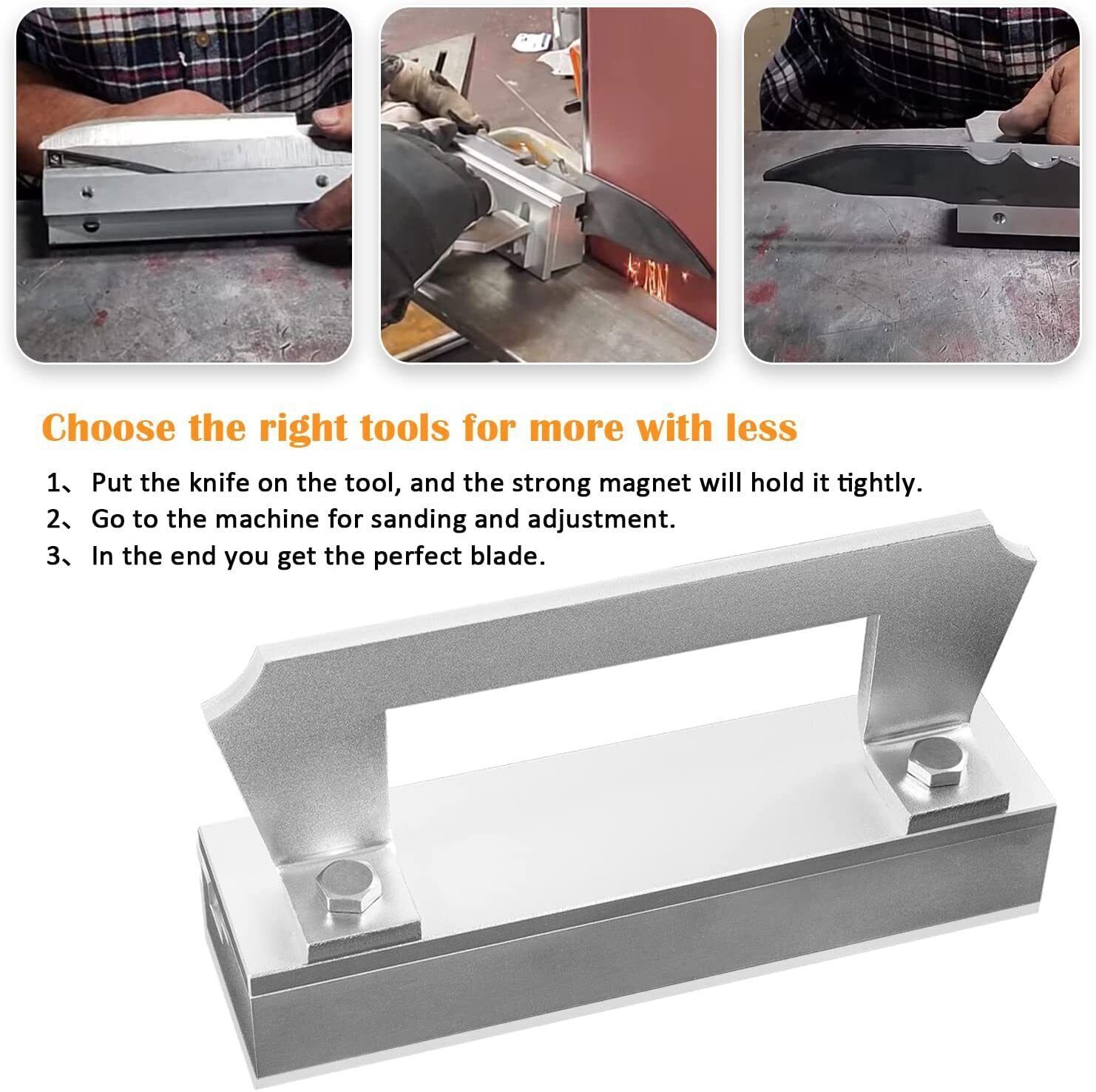 Choose the right tools for more with less

1、 Put the knife on the tool, and the strong magnet will hold it tightly.
2、 Go to the machine for sanding and adjustment.
3、 In the end you get the perfect blade.