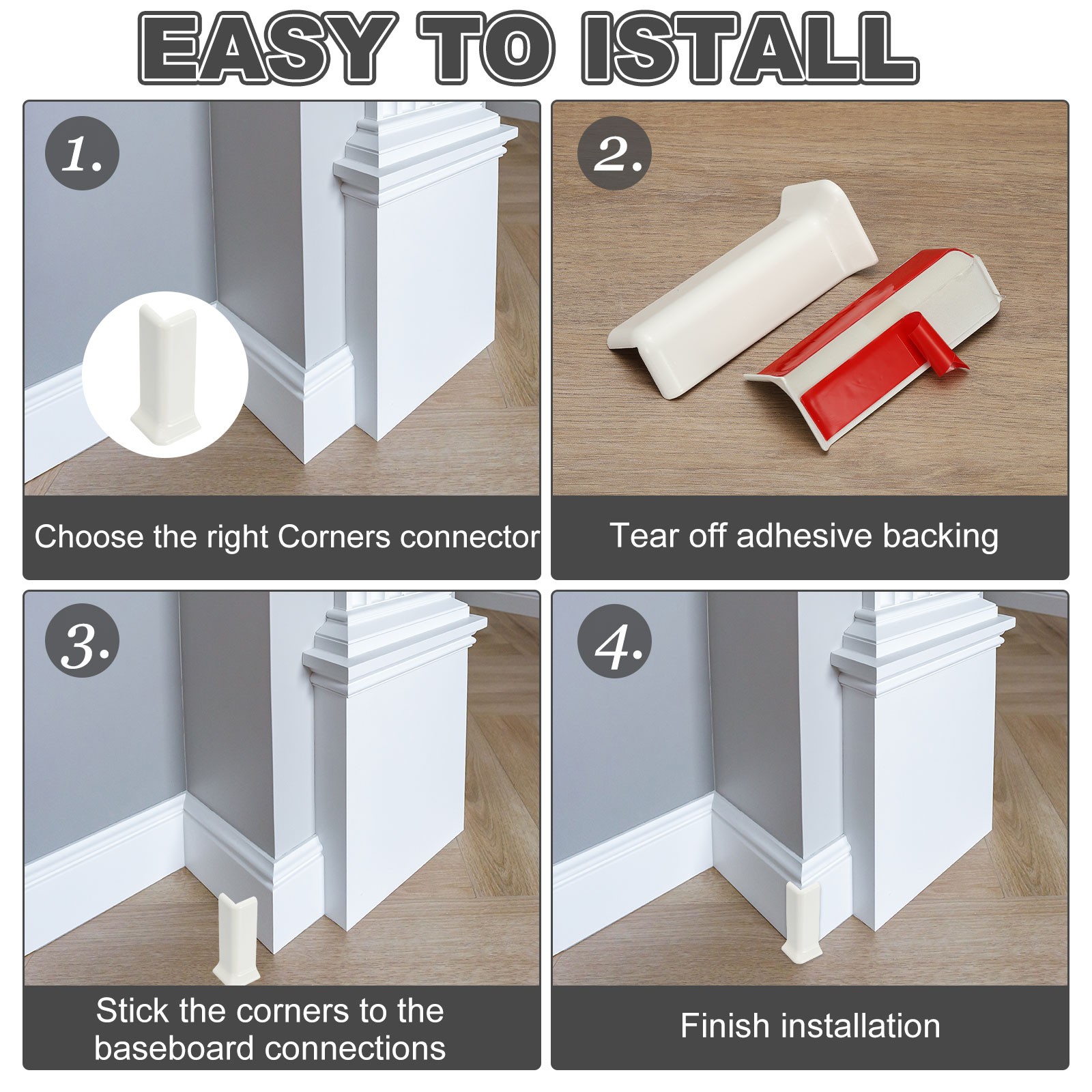 EASY TO ISTALL

1.

Choose the right Corners connector

2.

Tear off adhesive backing

3.

Stick the corners to the baseboard connections

4.

Finish installation