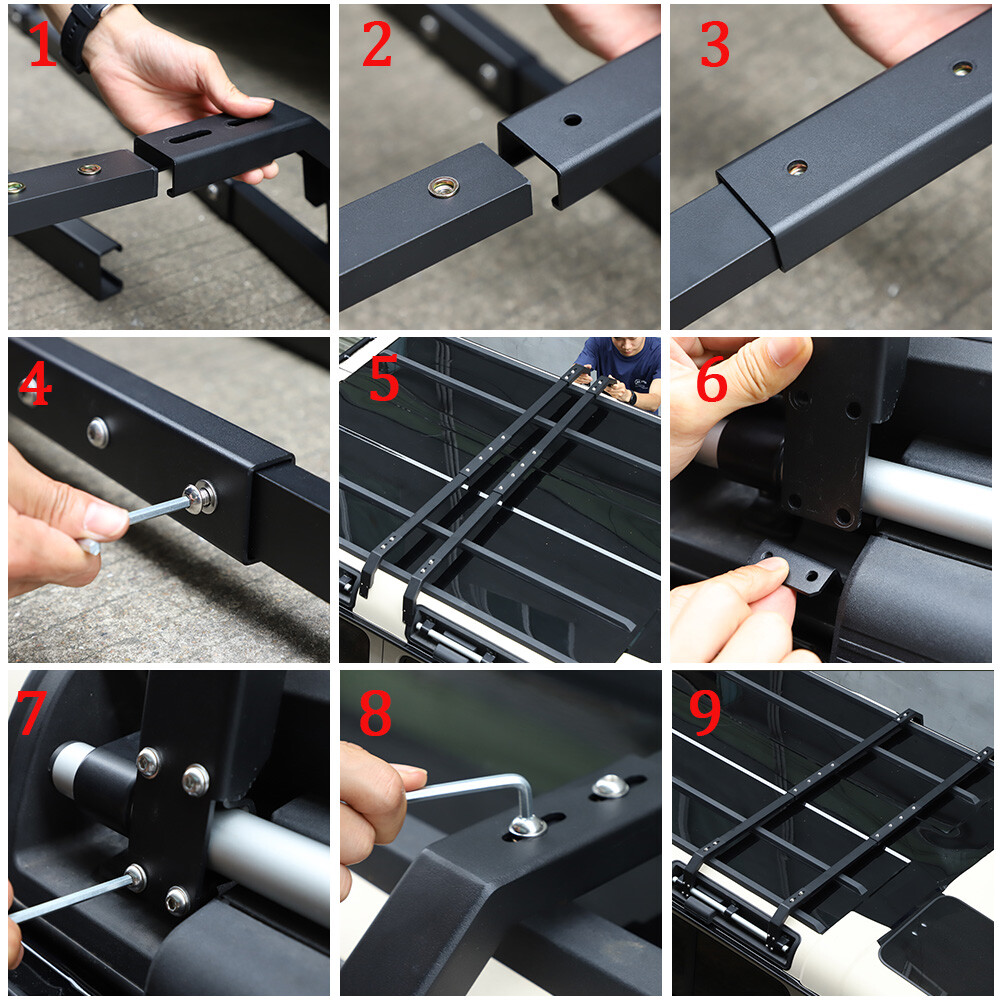 1
2
3
4
5
6
7
8
9