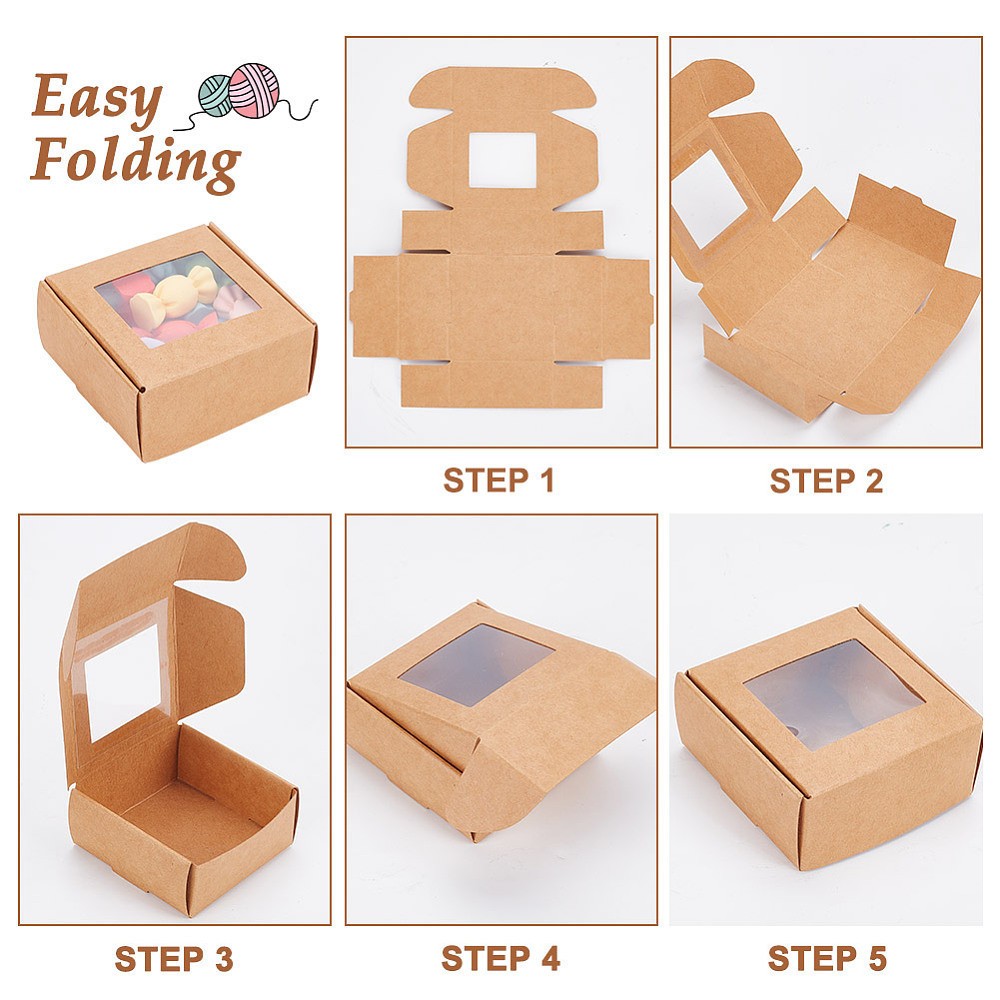 Easy Folding

STEP 1

STEP 2

STEP 3

STEP 4

STEP 5