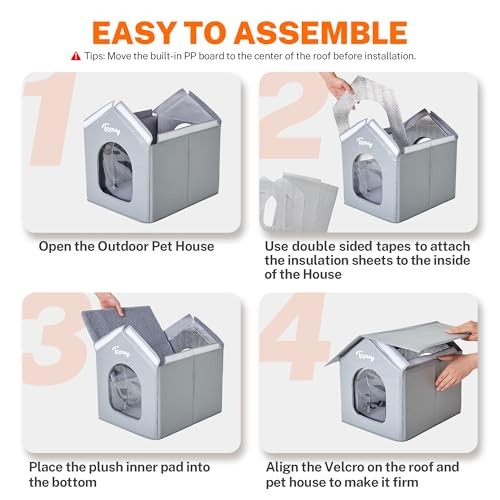 EASY TO ASSEMBLE

Tips: Move the built-in PP board to the center of the roof before installation.

1

Toozey

Open the Outdoor Pet House

2

Toozey

Use double sided tapes to attach the insulation sheets to the inside of the House

3

Toozey

Place the plush inner pad into the bottom

4

Toozey

Align the Velcro on the roof and pet house to make it firm