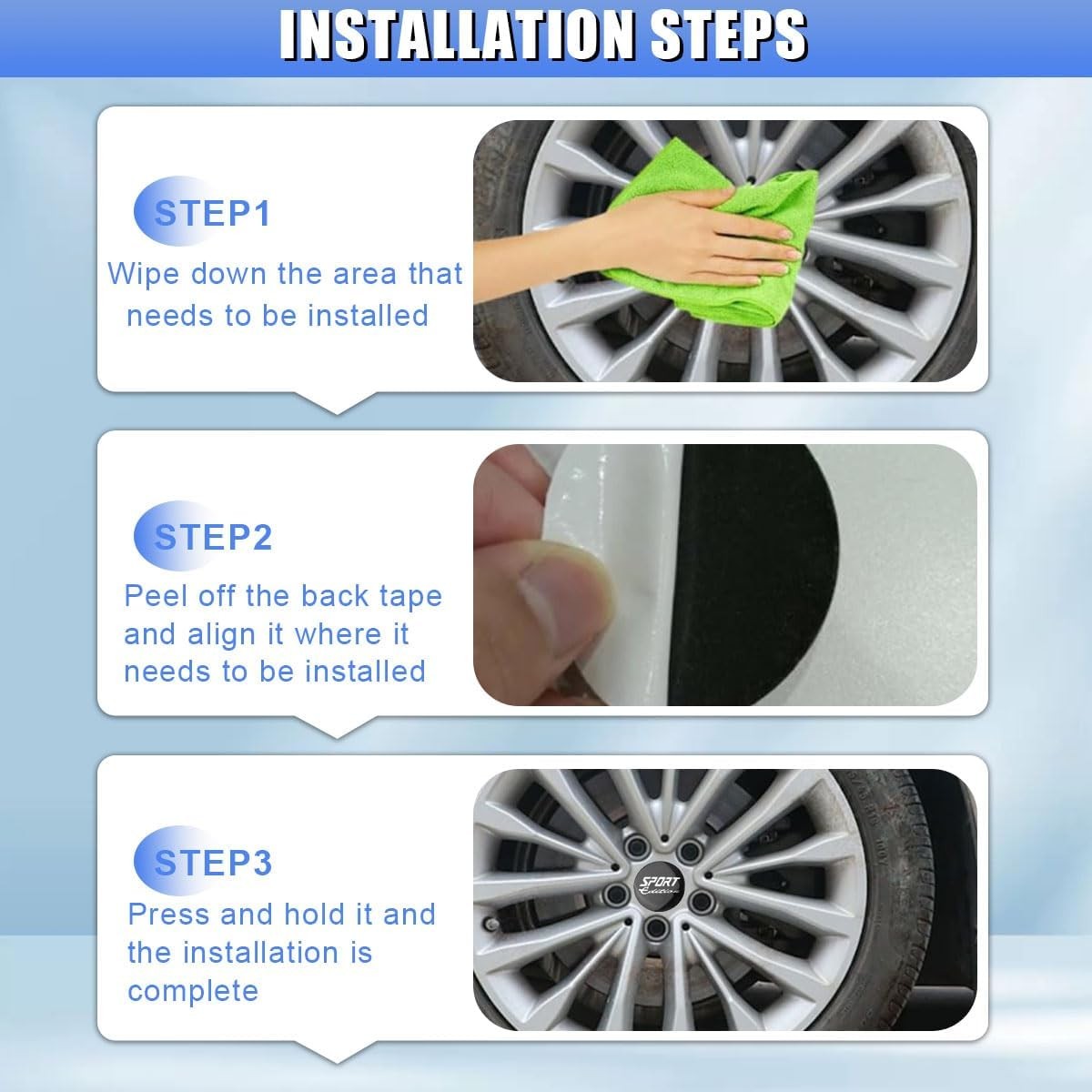 INSTALLATION STEPS

STEP1
Wipe down the area that needs to be installed

STEP2
Peel off the back tape and align it where it needs to be installed

STEP3
Press and hold it and the installation is complete

SPORT
Edition