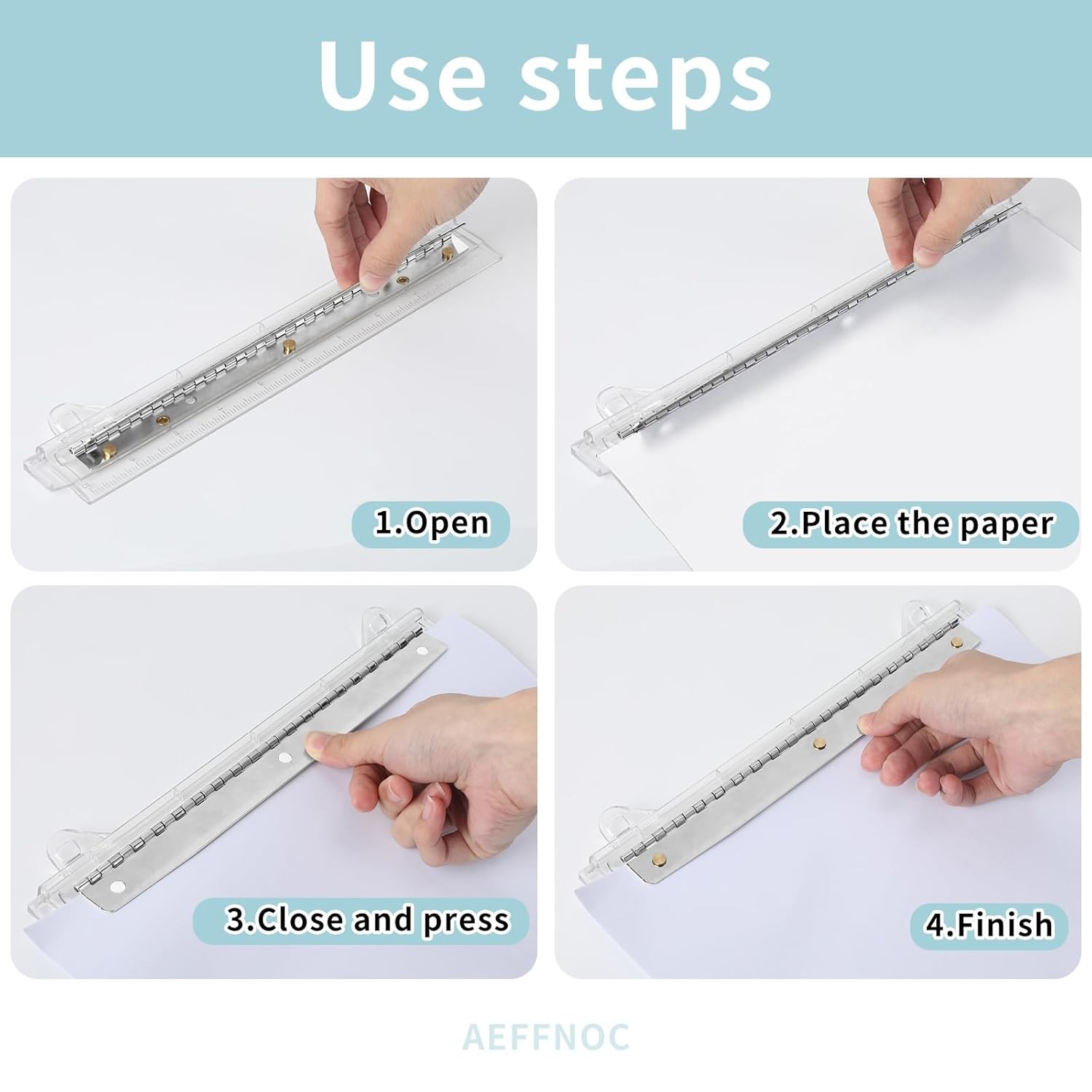 Use steps

1.Open

2.Place the paper

3.Close and press

4.Finish

AEFFNOC