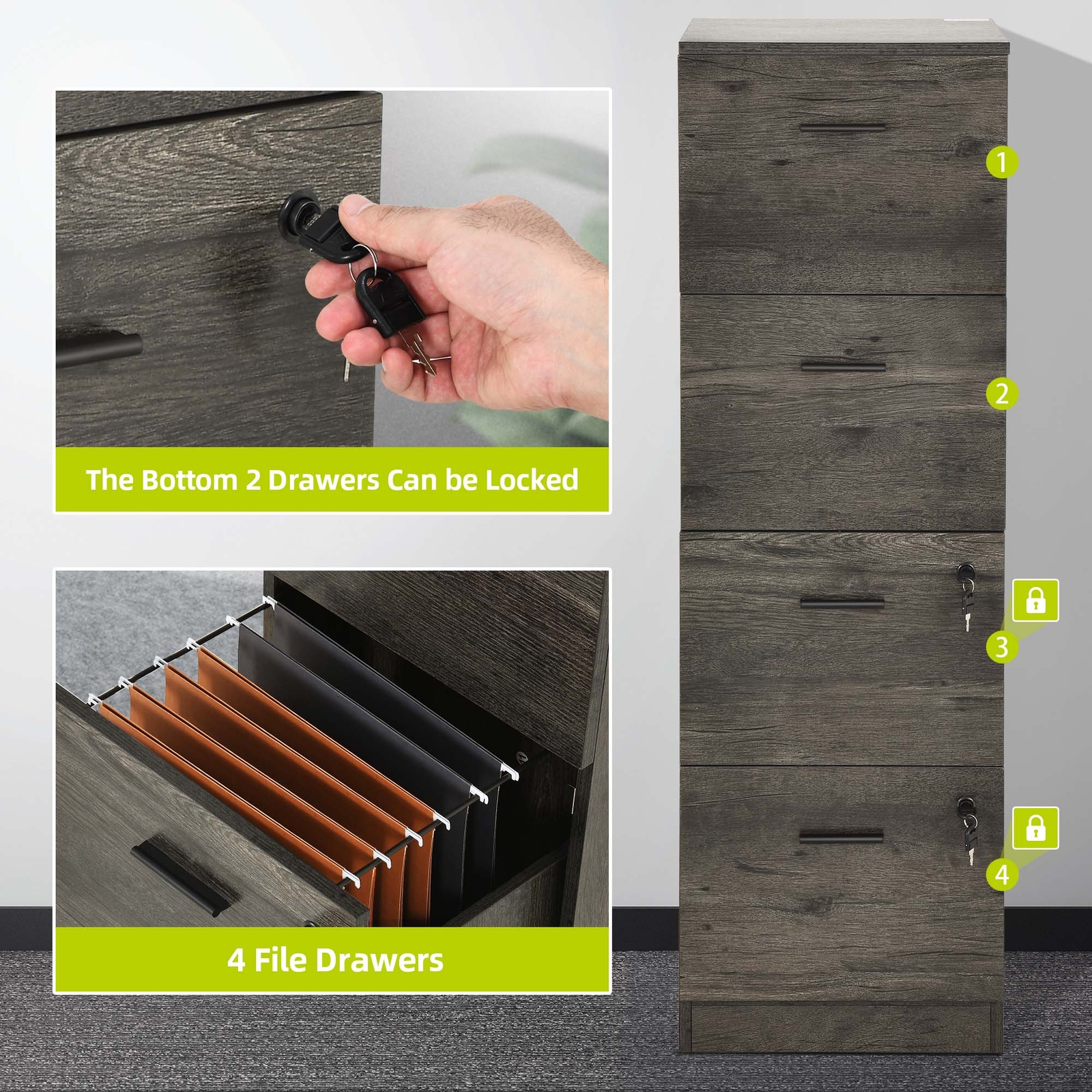 The Bottom 2 Drawers Can be Locked

4 File Drawers

1

2

3

4