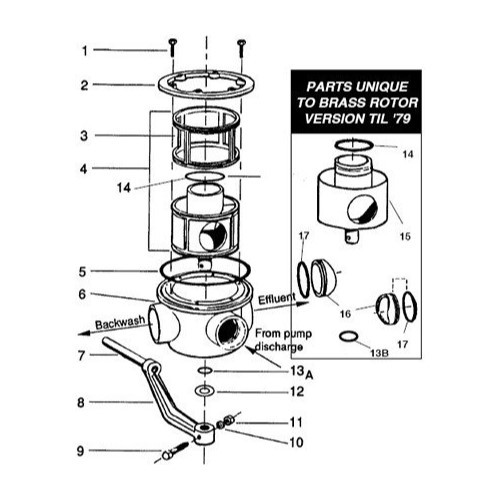 1
2
3
4
14
5
6
Effluent
Backwash
From pump discharge
7
13A
12
8
11
10
9

PARTS UNIQUE TO BRASS ROTOR VERSION TIL '79
14
15
17
16
17
13B