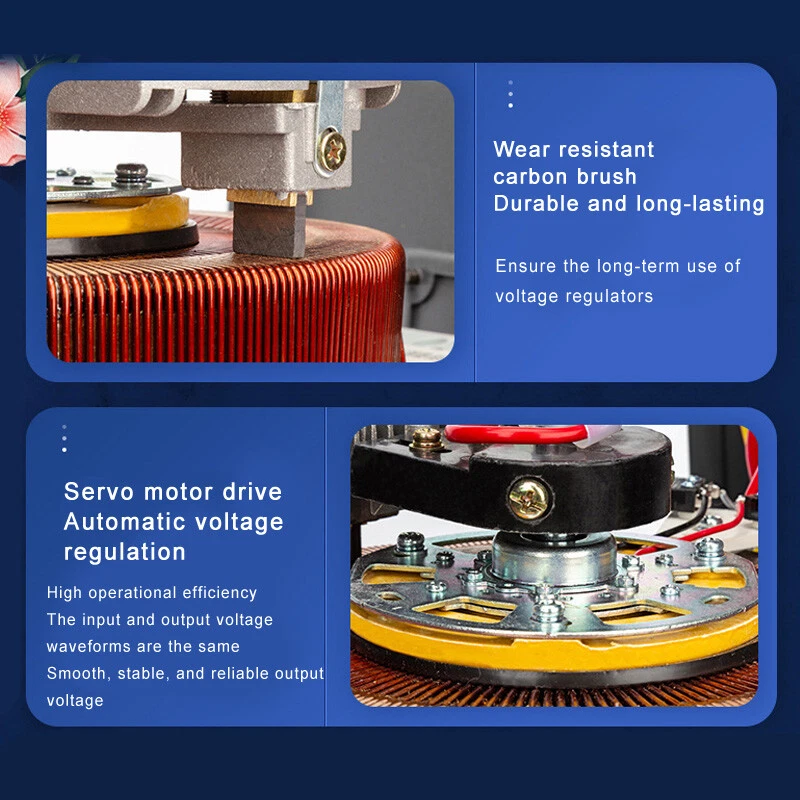 Wear resistant carbon brush
Durable and long-lasting

Ensure the long-term use of voltage regulators

Servo motor drive
Automatic voltage regulation

High operational efficiency
The input and output voltage waveforms are the same
Smooth, stable, and reliable output voltage