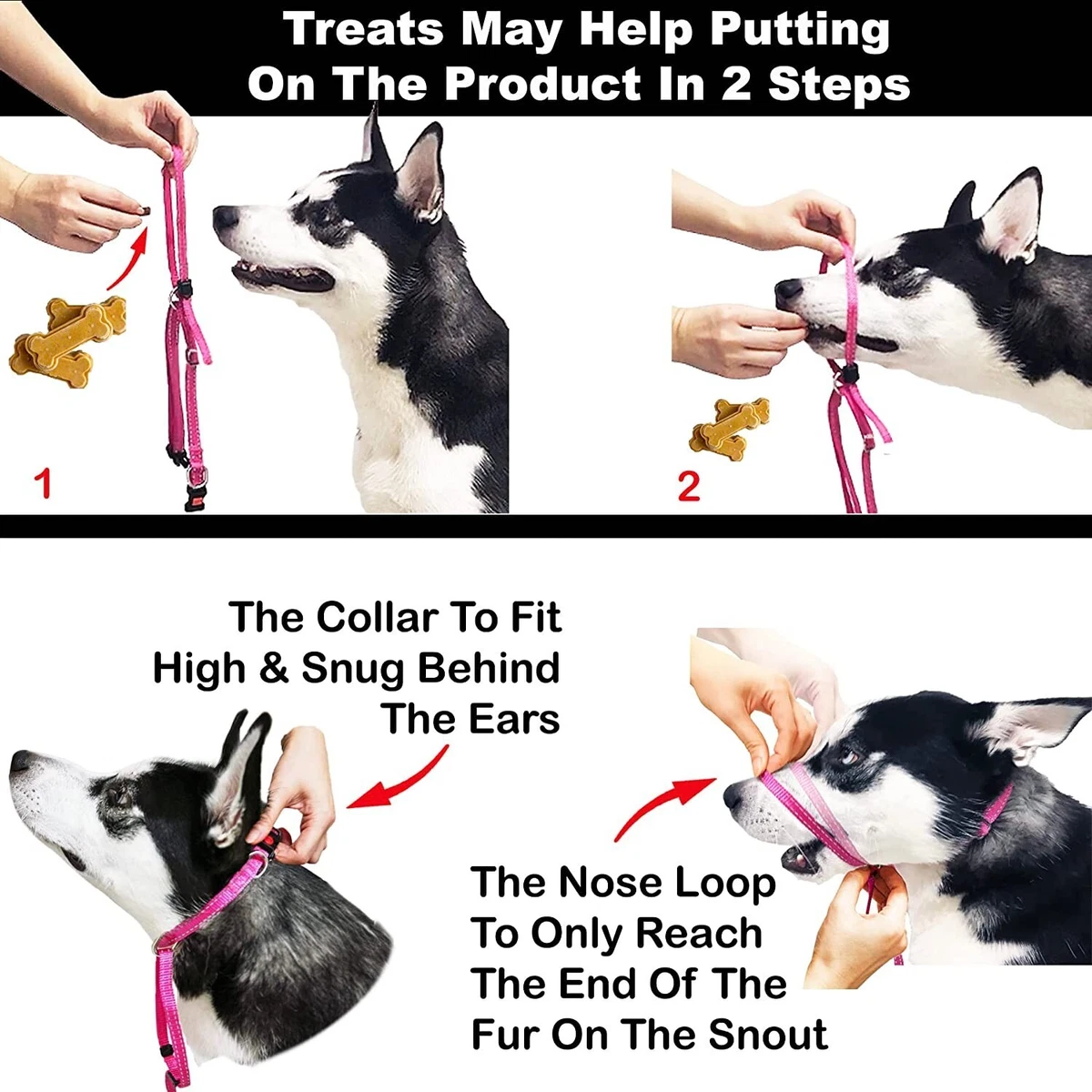 Treats May Help Putting On The Product In 2 Steps

1

2

The Collar To Fit High & Snug Behind The Ears

The Nose Loop To Only Reach The End Of The Fur On The Snout