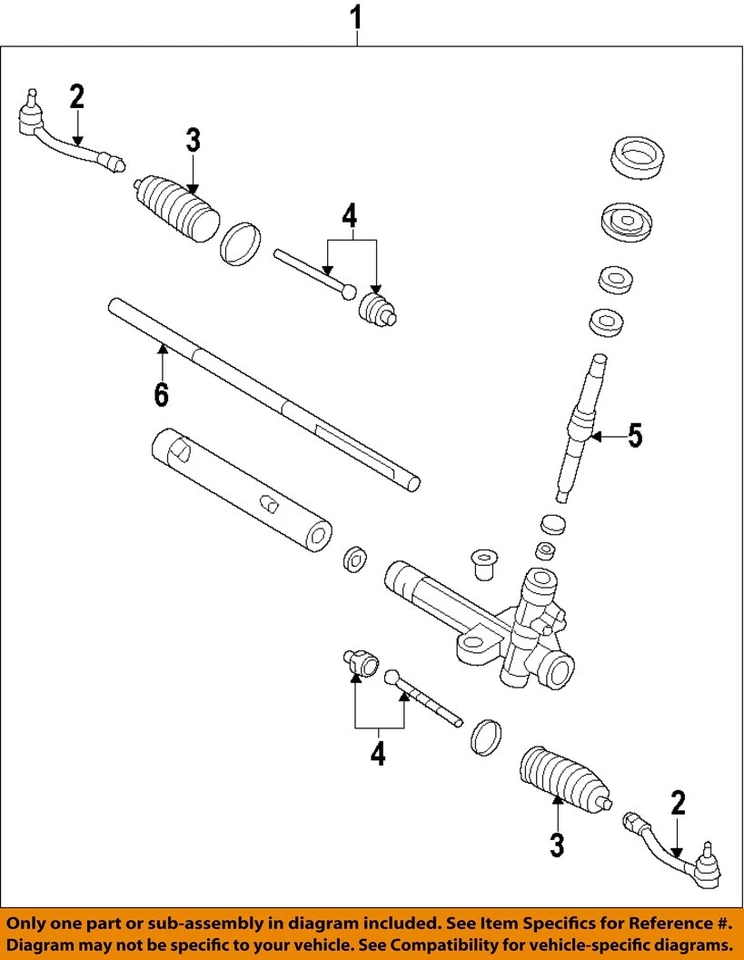 1
2
3
4
6
5
4
3
2

Only one part or sub-assembly in diagram included. See Item Specifics for Reference #. Diagram may not be specific to your vehicle. See Compatibility for vehicle-specific diagrams.