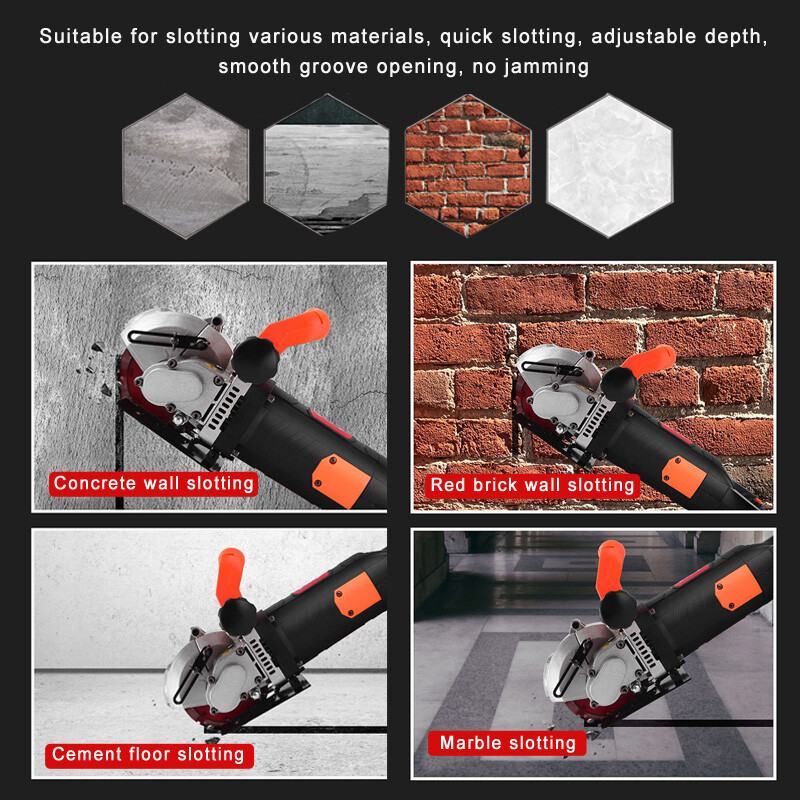 Suitable for slotting various materials, quick slotting, adjustable depth, smooth groove opening, no jamming

Concrete wall slotting

Red brick wall slotting

Cement floor slotting

Marble slotting