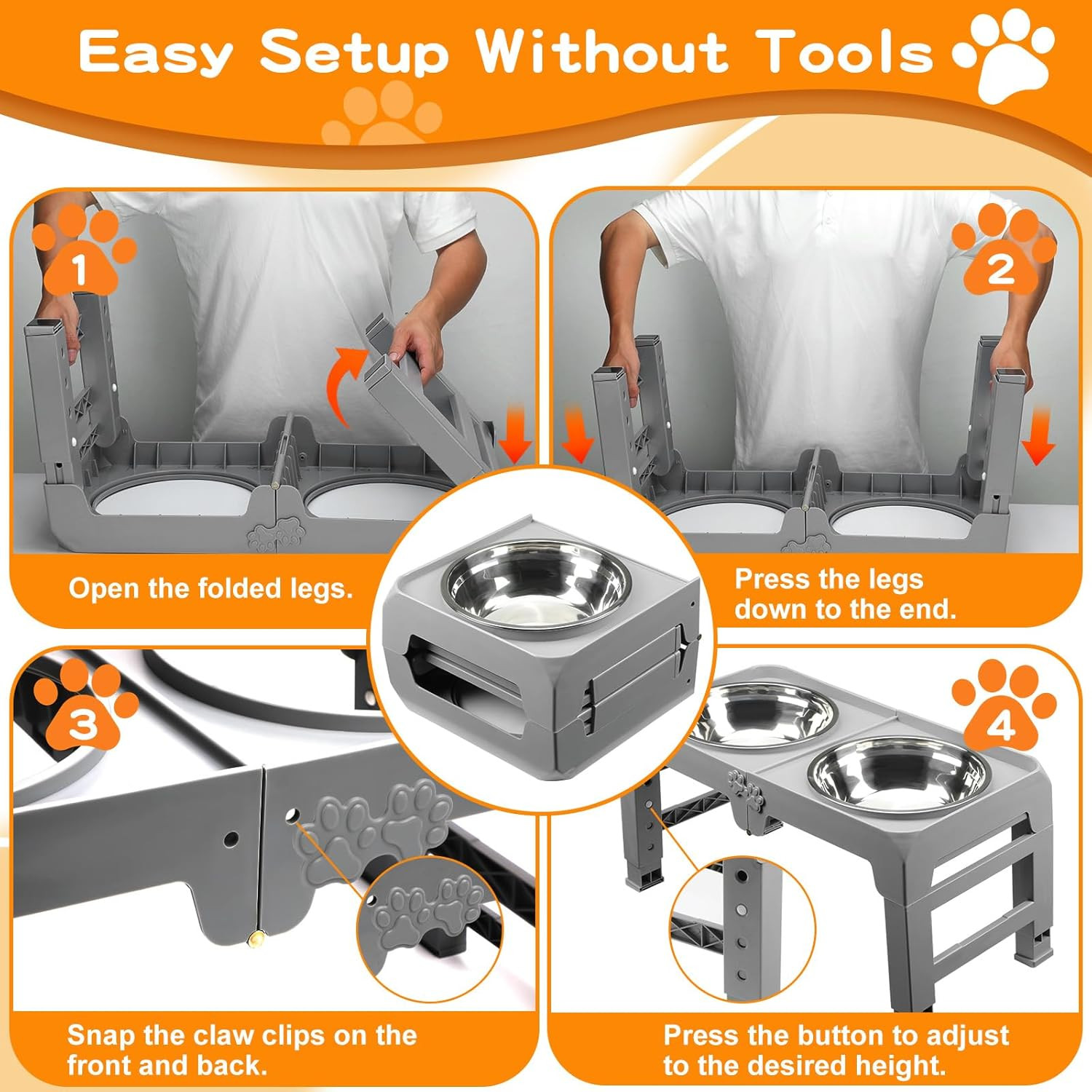 Easy Setup Without Tools

1

Open the folded legs.

2

Press the legs down to the end.

3

Snap the claw clips on the front and back.

4

Press the button to adjust to the desired height.