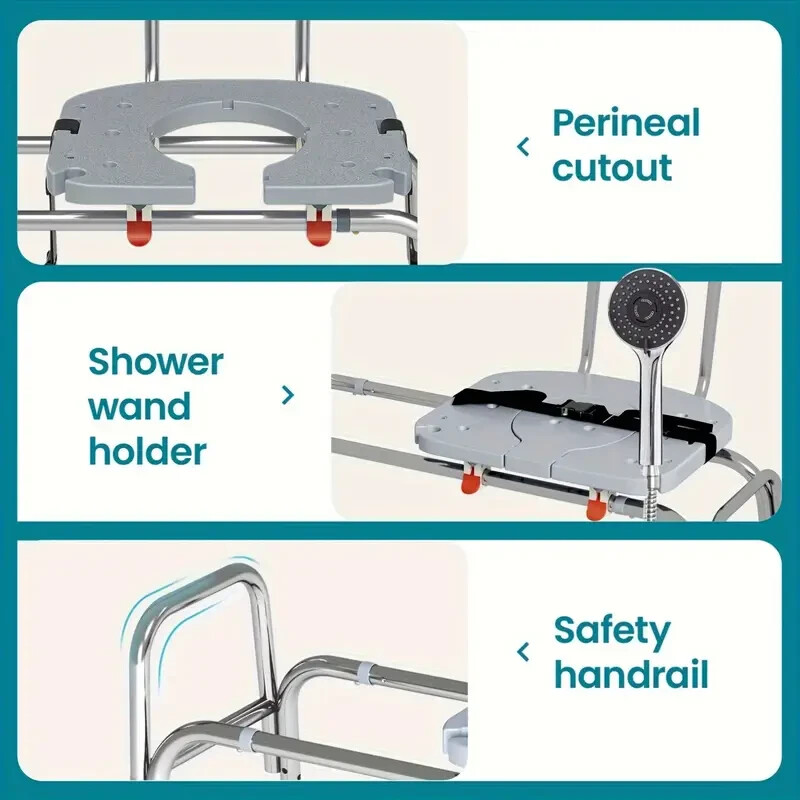 Perineal cutout

Shower wand holder

Safety handrail