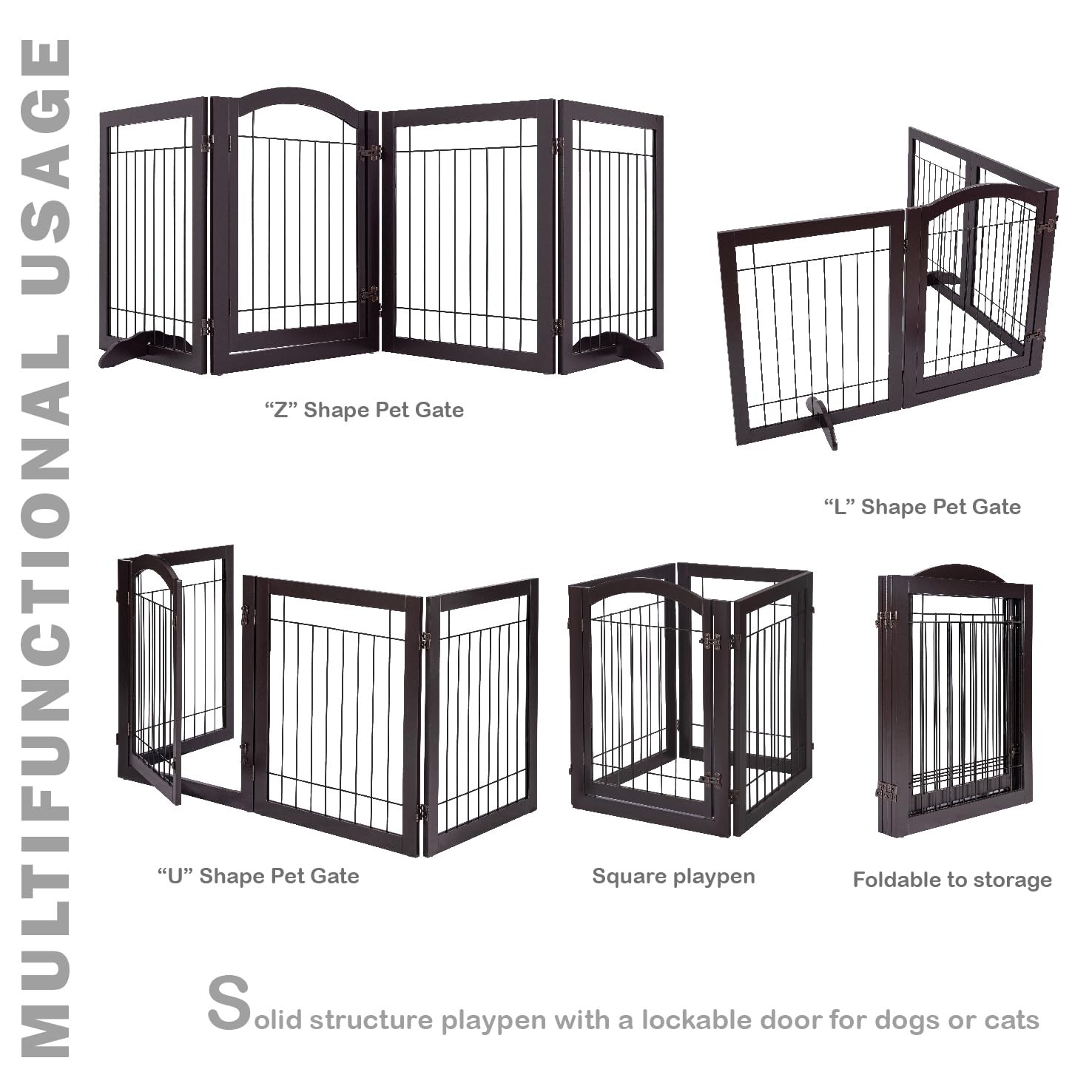 MULTIFUNCTIONAL USAGE

“Z” Shape Pet Gate

“L” Shape Pet Gate

“U” Shape Pet Gate

Square playpen

Foldable to storage

Solid structure playpen with a lockable door for dogs or cats