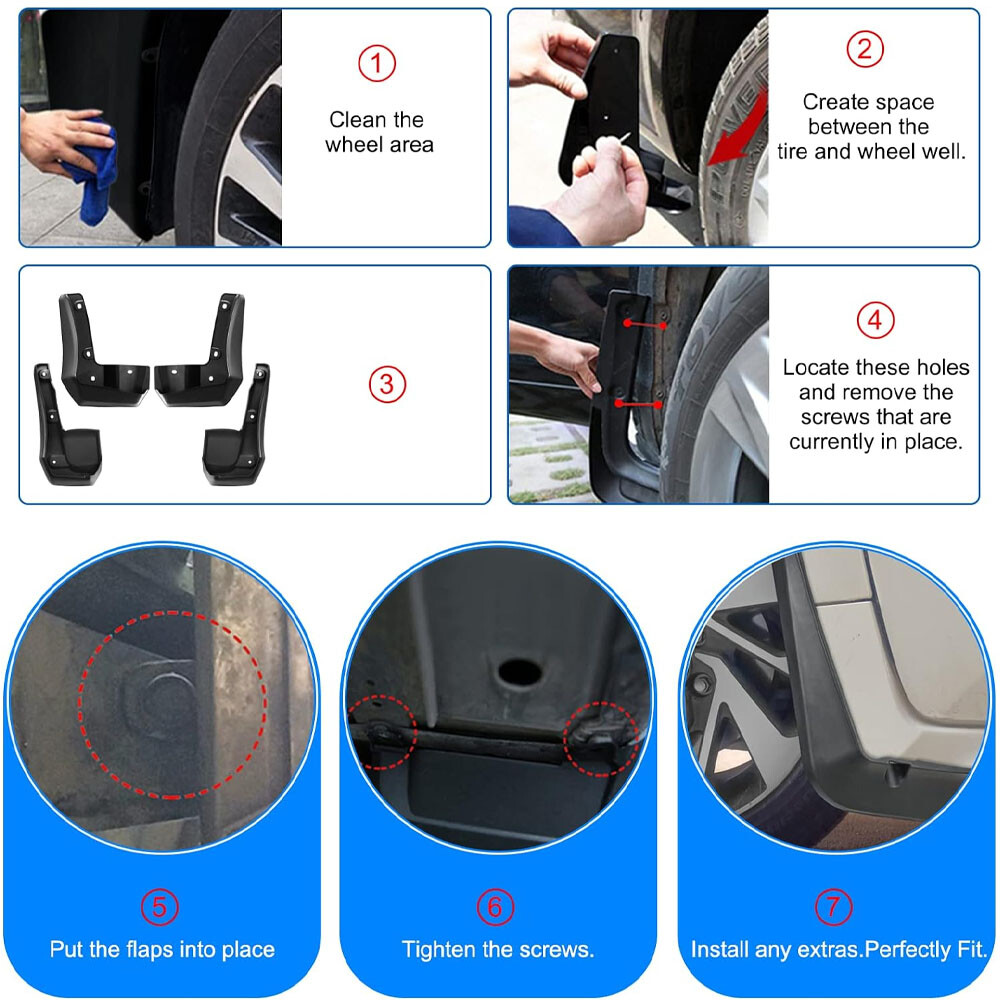 ①
Clean the wheel area

②
Create space between the tire and wheel well.

③

④
Locate these holes and remove the screws that are currently in place.

⑤
Put the flaps into place

⑥
Tighten the screws.

⑦
Install any extras.Perfectly Fit.