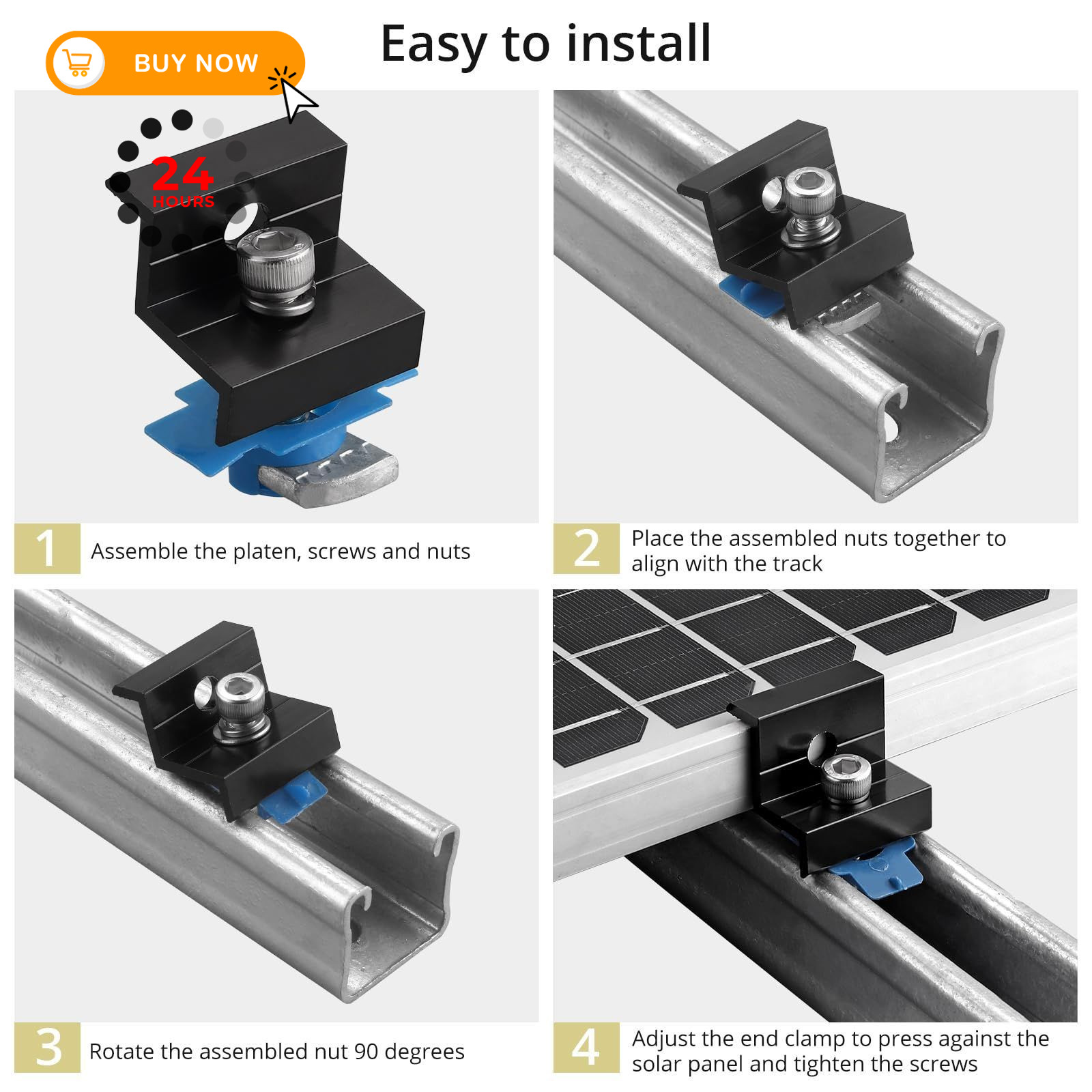 BUY NOW

Easy to install

24
HOURS

1 Assemble the platen, screws and nuts

2 Place the assembled nuts together to align with the track

3 Rotate the assembled nut 90 degrees

4 Adjust the end clamp to press against the solar panel and tighten the screws