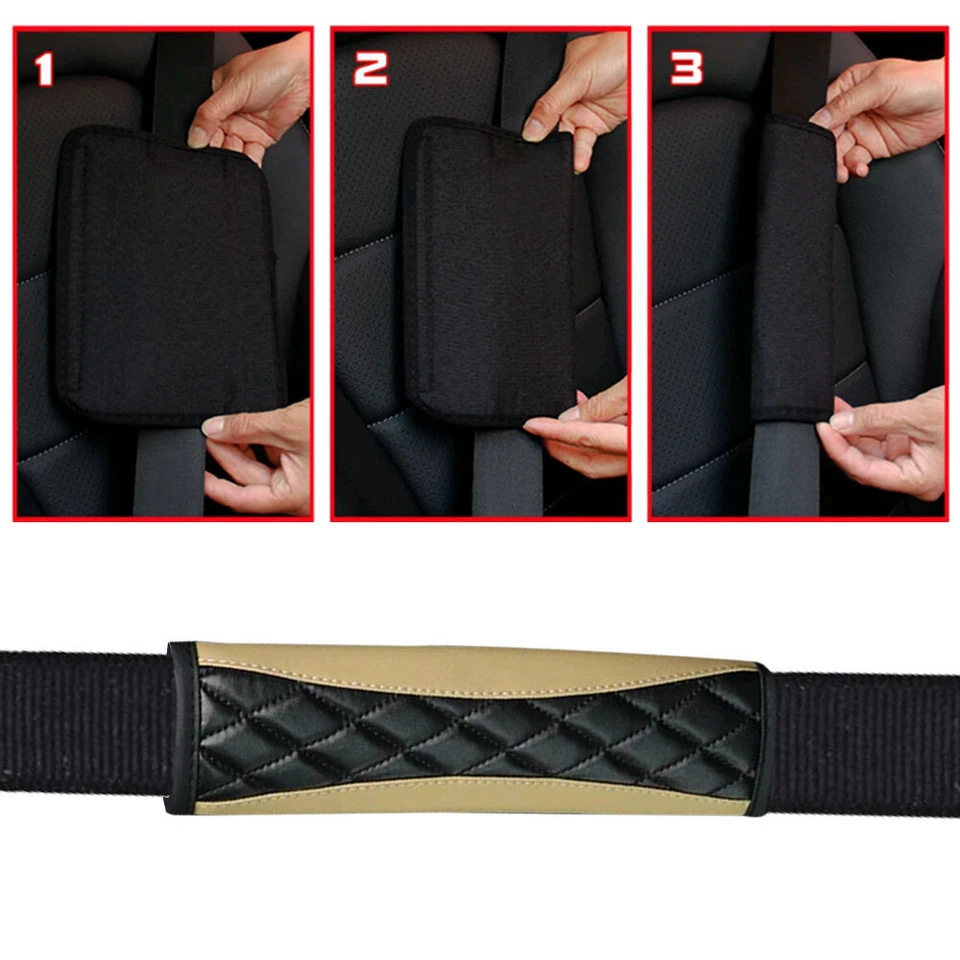 1

2

3