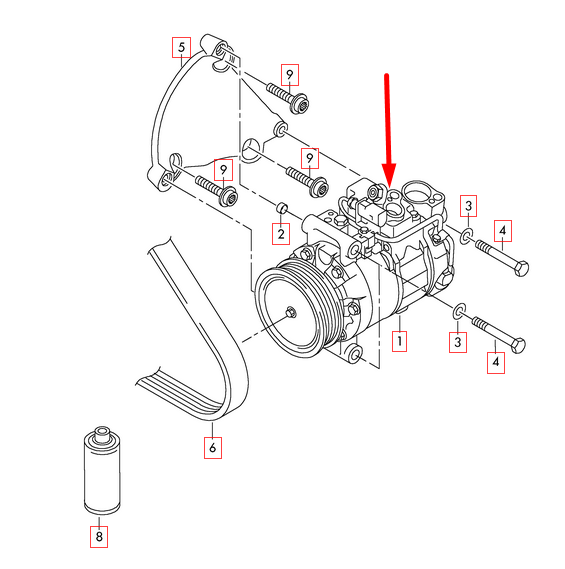 5
9
9
9
2
3
4
1
3
4
6
8