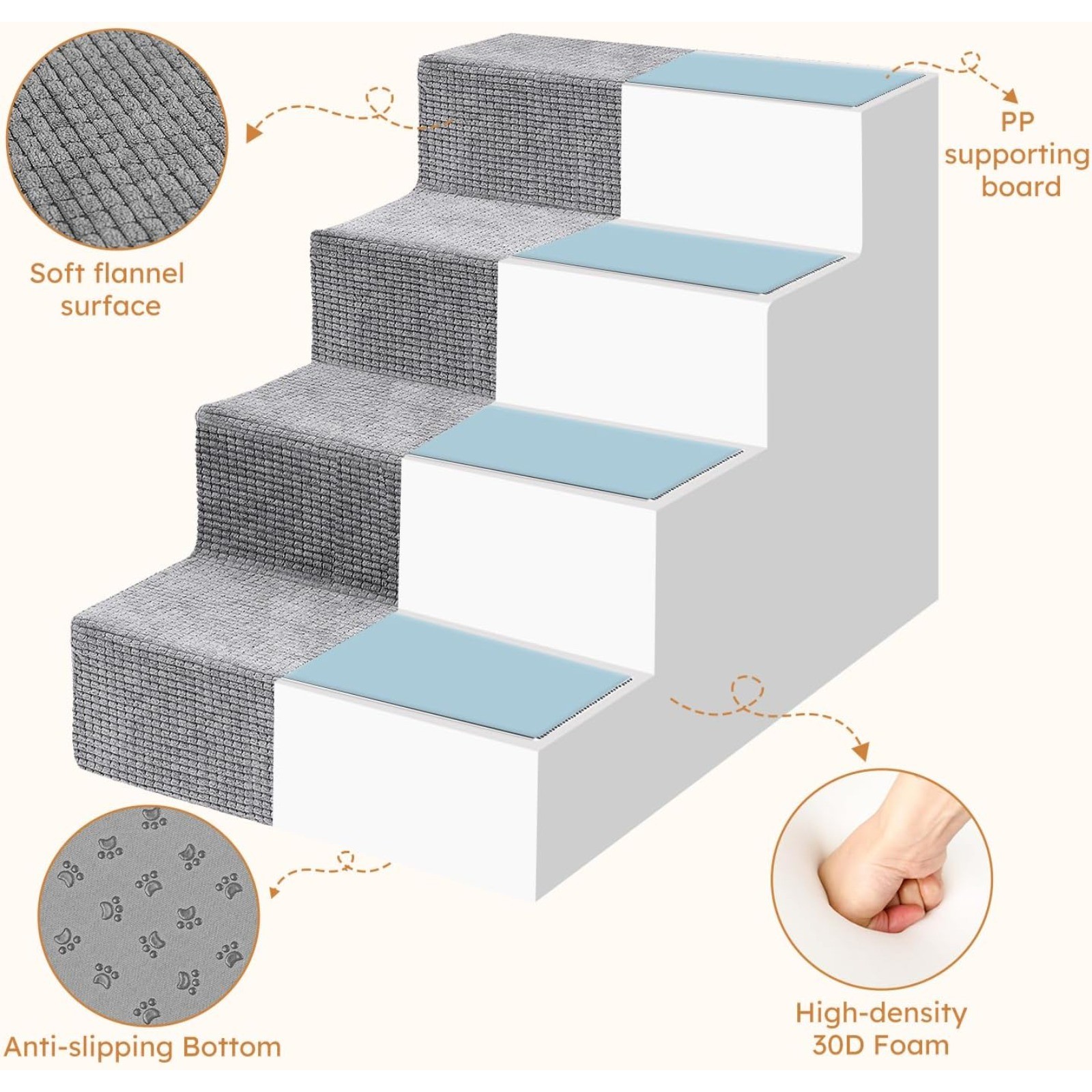 Soft flannel surface

PP supporting board

Anti-slipping Bottom

High-density 30D Foam