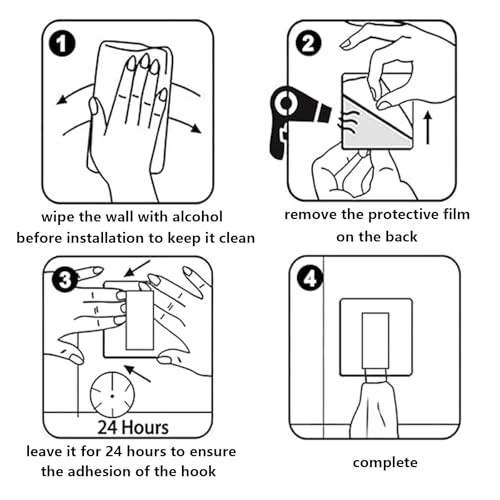 1

wipe the wall with alcohol before installation to keep it clean

2

remove the protective film on the back

3

24 Hours

leave it for 24 hours to ensure the adhesion of the hook

4

complete