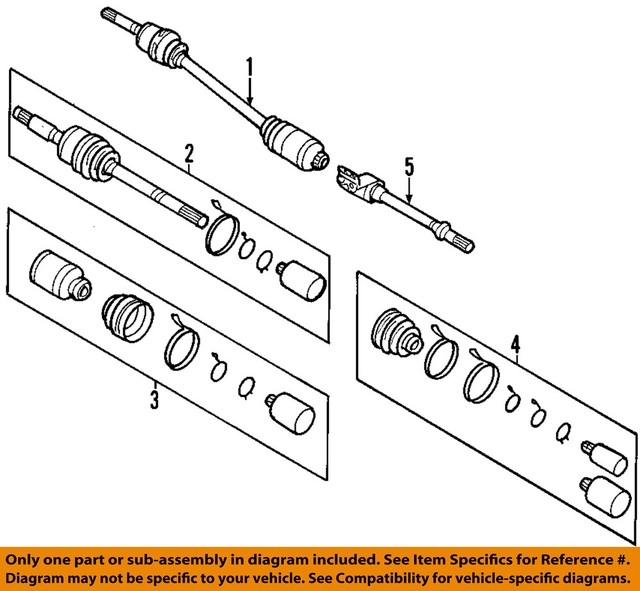 1
2
5
3
4

Only one part or sub-assembly in diagram included. See Item Specifics for Reference #.
Diagram may not be specific to your vehicle. See Compatibility for vehicle-specific diagrams.