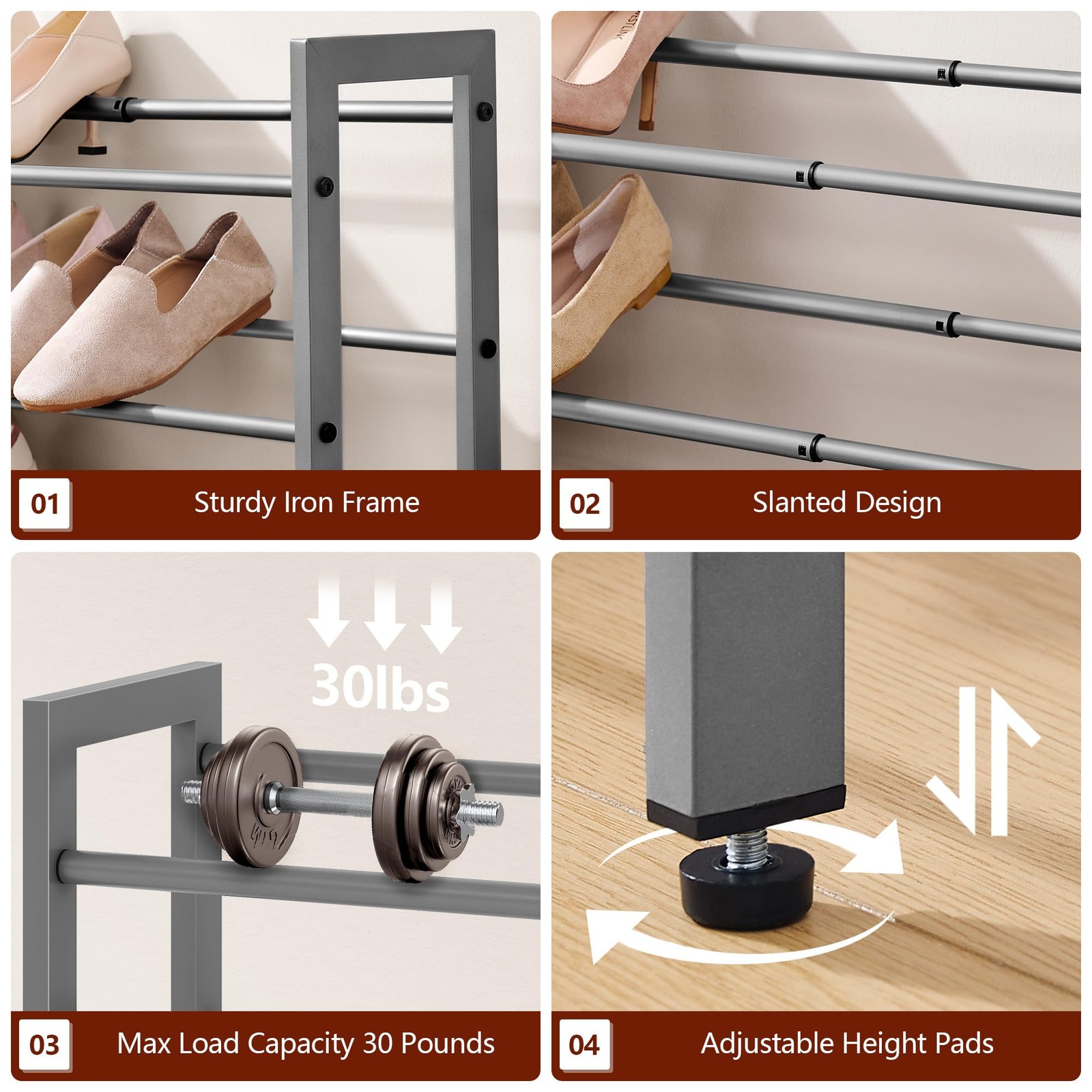 01 Sturdy Iron Frame

02 Slanted Design

30lbs

03 Max Load Capacity 30 Pounds

04 Adjustable Height Pads