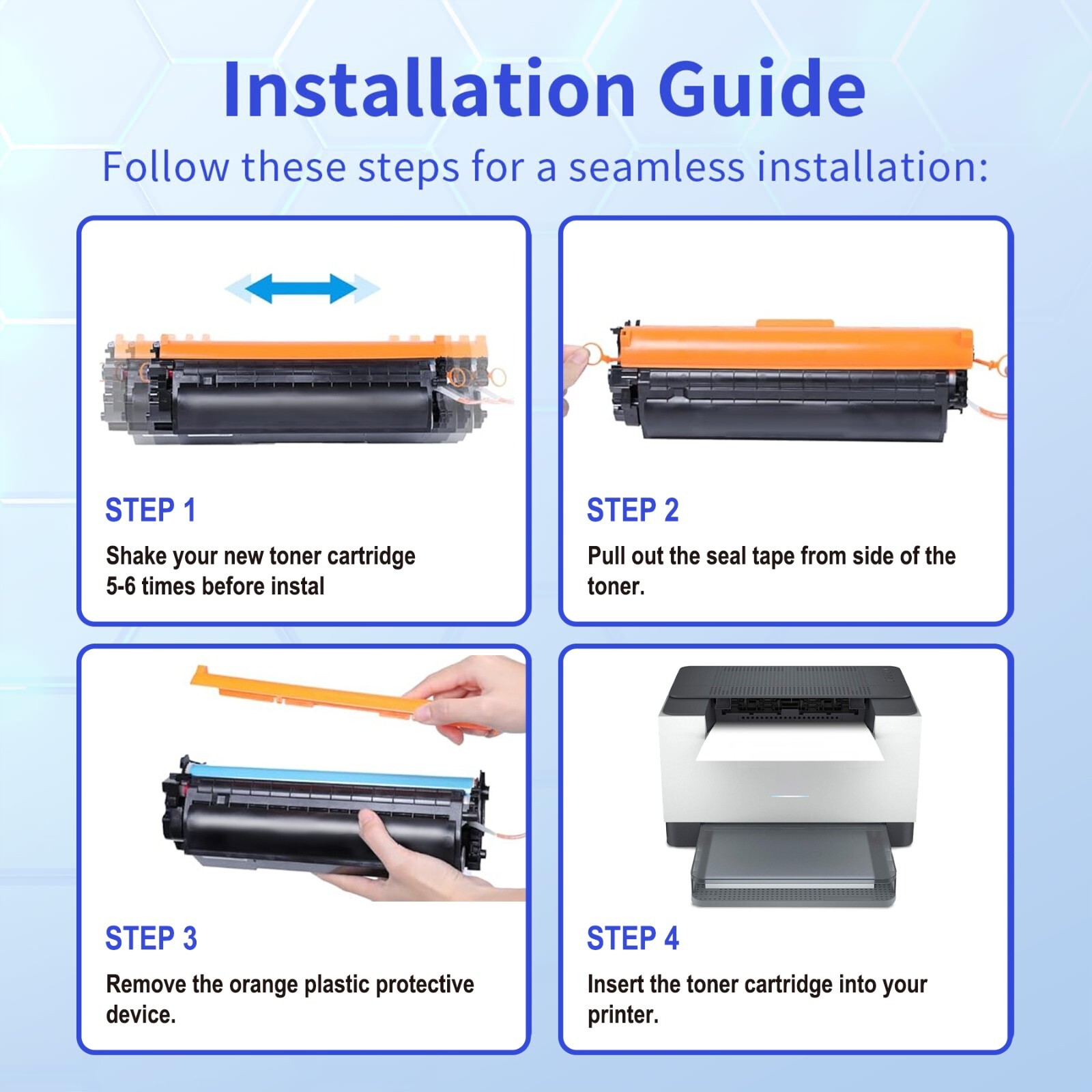 Installation Guide

Follow these steps for a seamless installation:

STEP 1

Shake your new toner cartridge 5-6 times before instal

STEP 2

Pull out the seal tape from side of the toner.

STEP 3

Remove the orange plastic protective device.

STEP 4

Insert the toner cartridge into your printer.