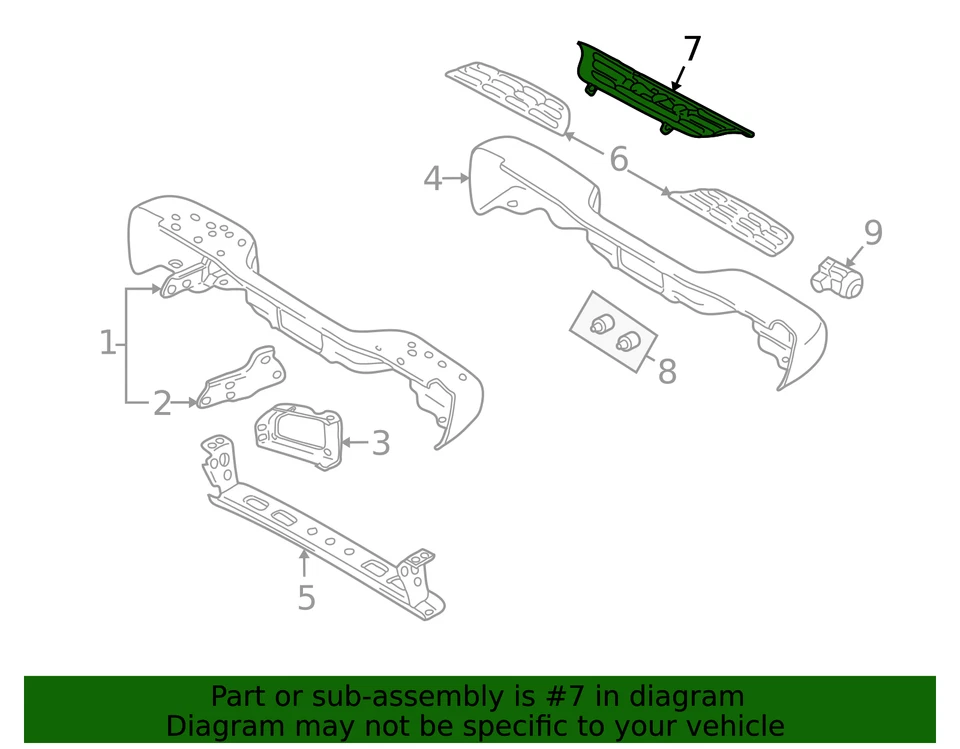 7
6
4
9
1
8
2
3
5

Part or sub-assembly is #7 in diagram
Diagram may not be specific to your vehicle