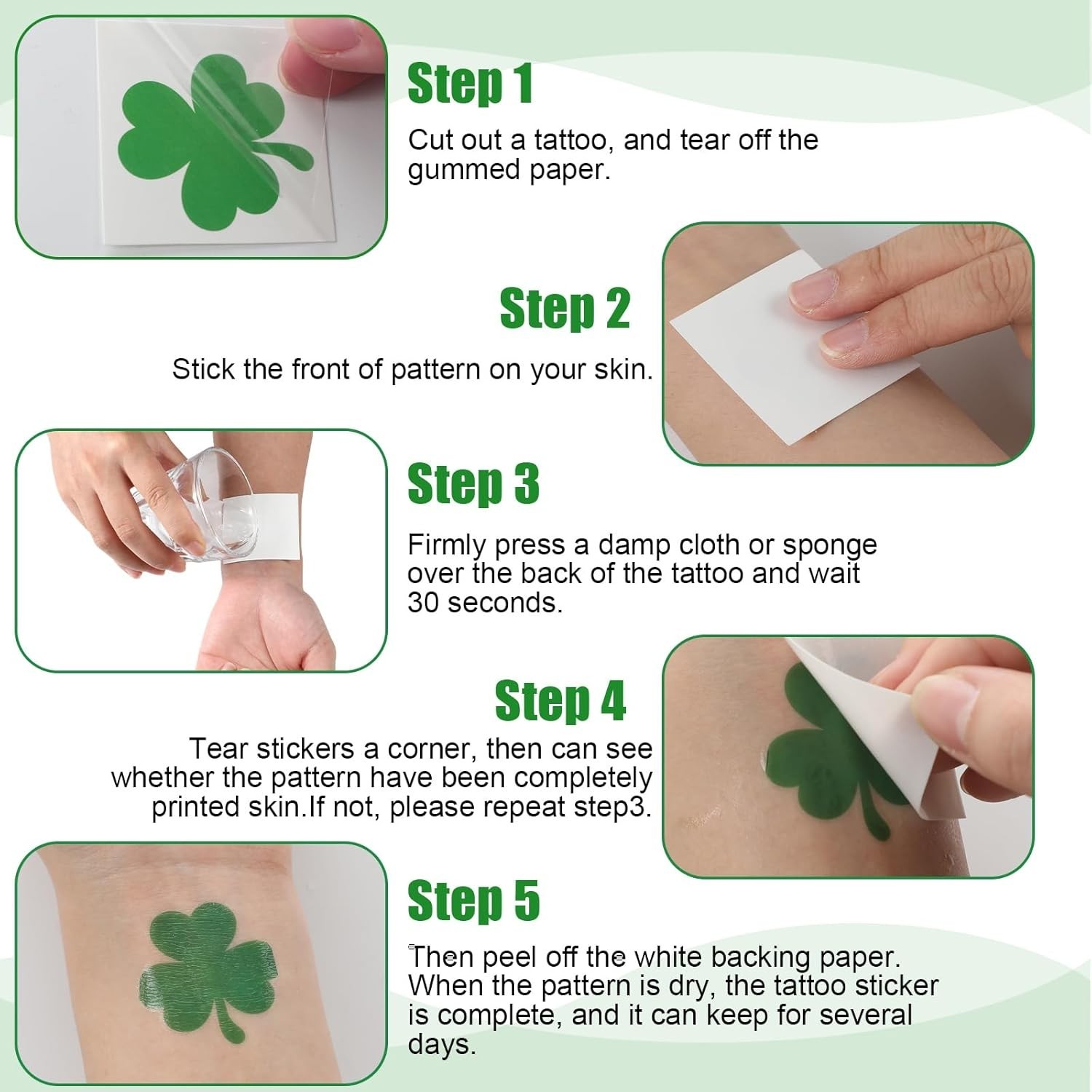 Step 1

Cut out a tattoo, and tear off the gummed paper.

Step 2

Stick the front of pattern on your skin.

Step 3

Firmly press a damp cloth or sponge over the back of the tattoo and wait 30 seconds.

Step 4

Tear stickers a corner, then can see whether the pattern have been completely printed skin.If not, please repeat step3.

Step 5

Then peel off the white backing paper. When the pattern is dry, the tattoo sticker is complete, and it can keep for several days.