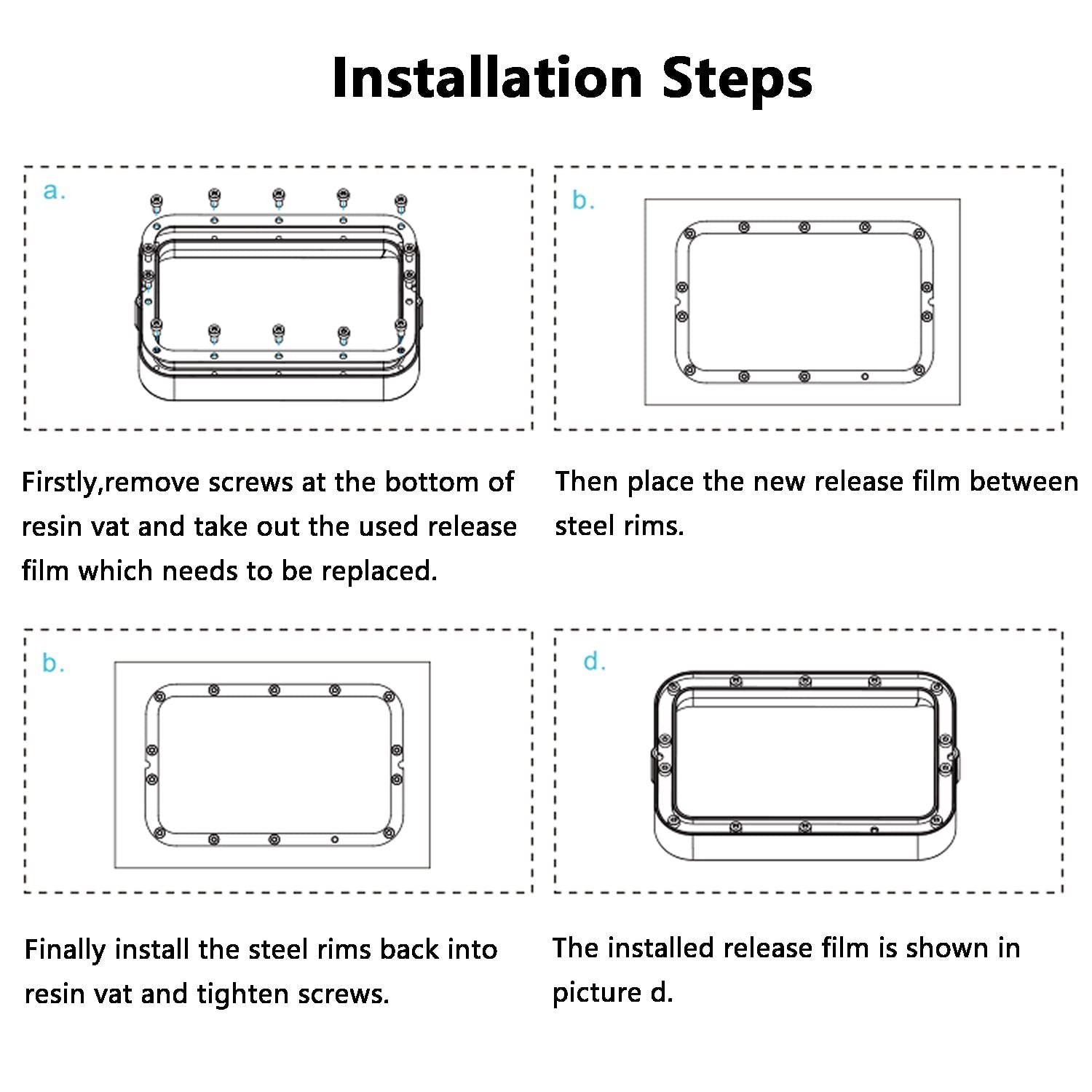 Installation Steps

a.

Firstly,remove screws at the bottom of resin vat and take out the used release film which needs to be replaced.

b.

Then place the new release film between steel rims.

b.

Finally install the steel rims back into resin vat and tighten screws.

d.

The installed release film is shown in picture d.