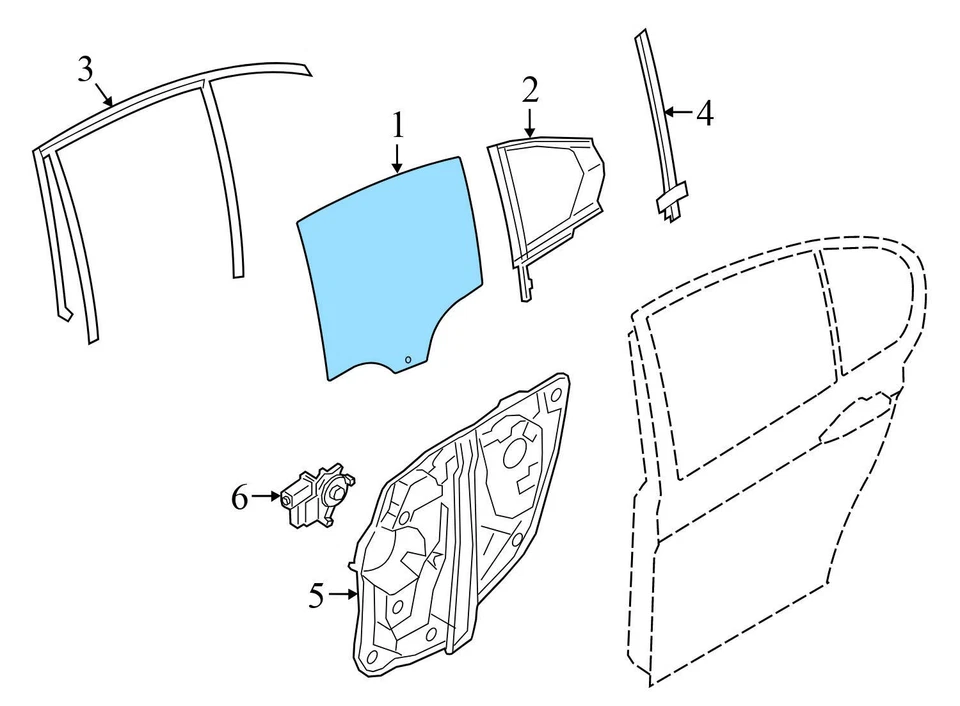 3
1
2
4
6
5