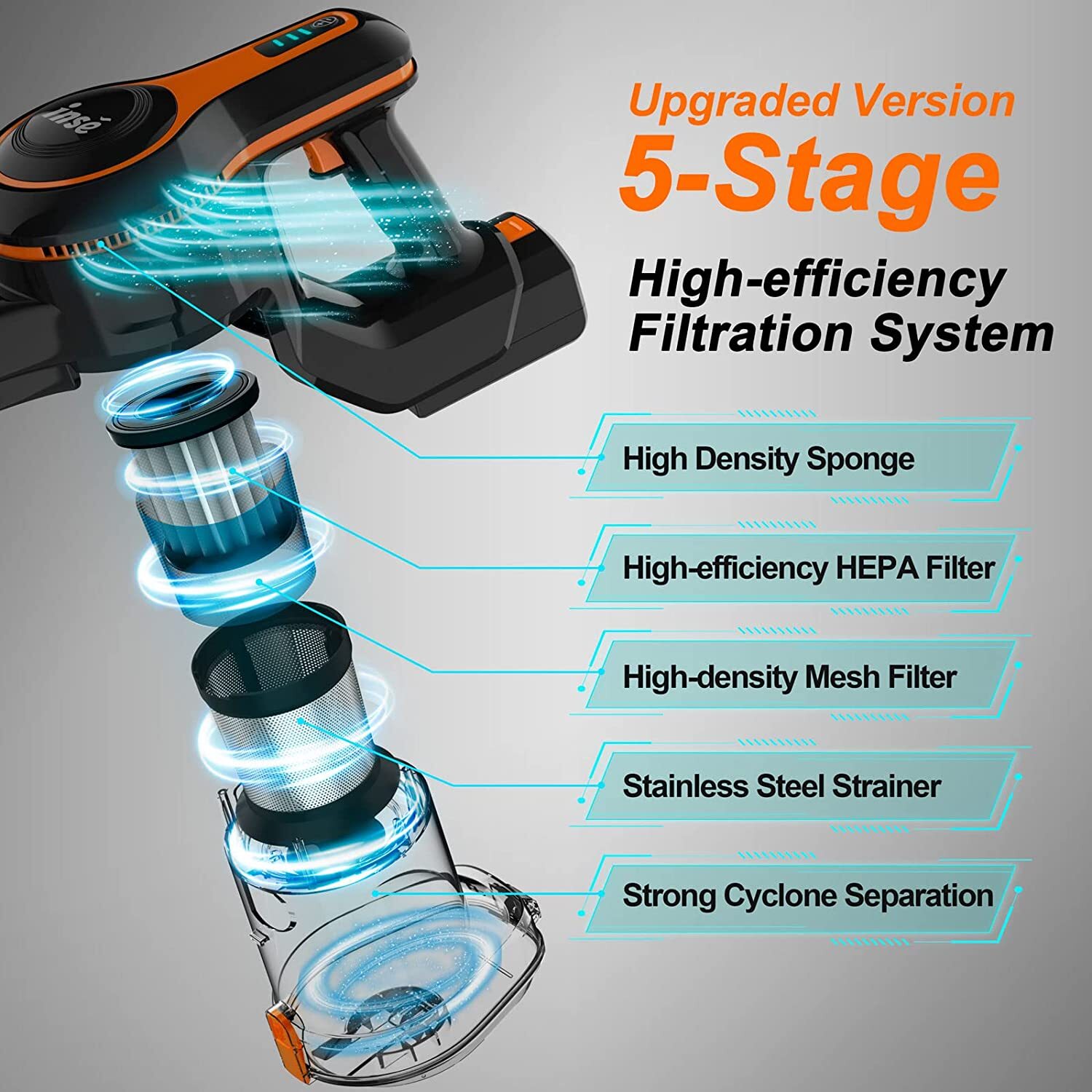 inse

Upgraded Version
5-Stage
High-efficiency Filtration System

High Density Sponge

High-efficiency HEPA Filter

High-density Mesh Filter

Stainless Steel Strainer

Strong Cyclone Separation