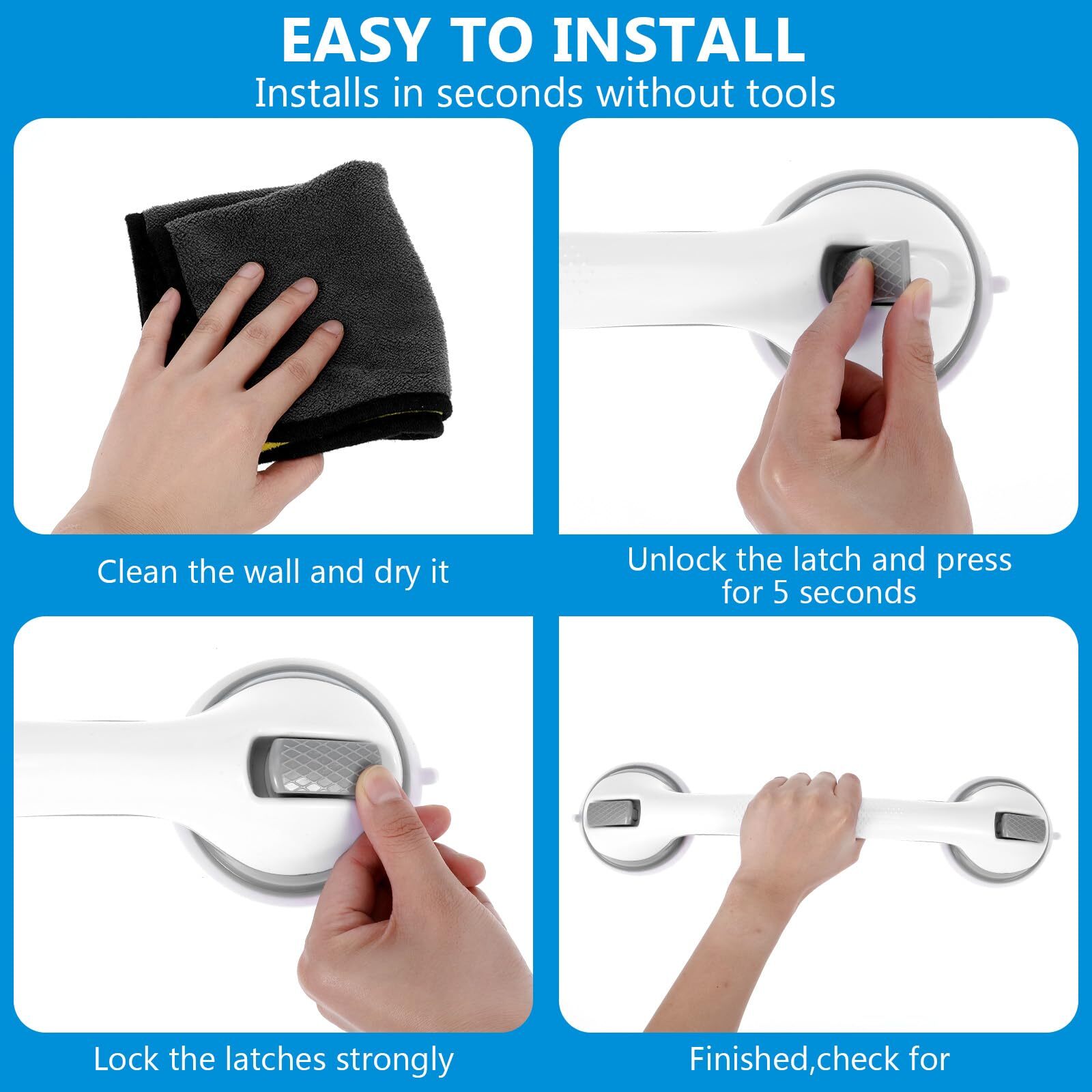 EASY TO INSTALL
Installs in seconds without tools

Clean the wall and dry it

Unlock the latch and press for 5 seconds

Lock the latches strongly

Finished,check for