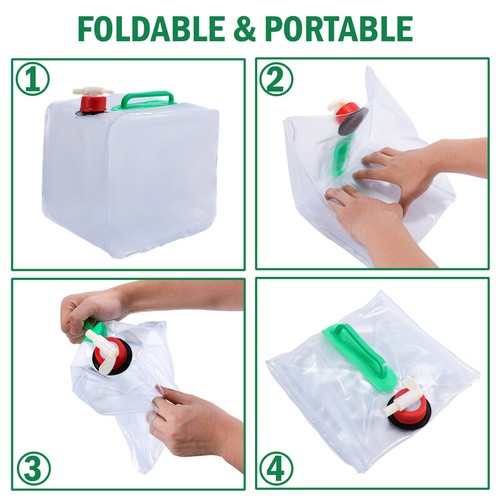 FOLDABLE & PORTABLE

①

②

③

④