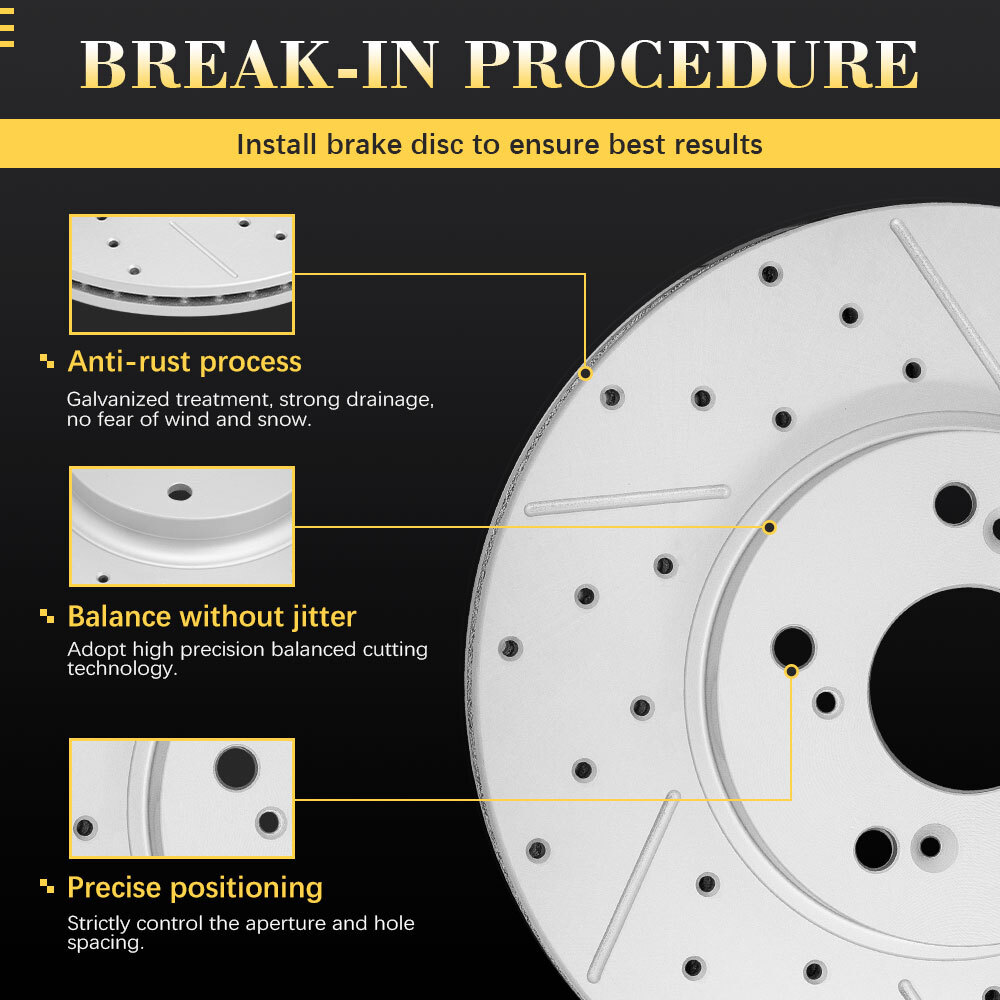 BREAK-IN PROCEDURE

Install brake disc to ensure best results

Anti-rust process

Galvanized treatment, strong drainage, no fear of wind and snow.

Balance without jitter

Adopt high precision balanced cutting technology.

Precise positioning

Strictly control the aperture and hole spacing.