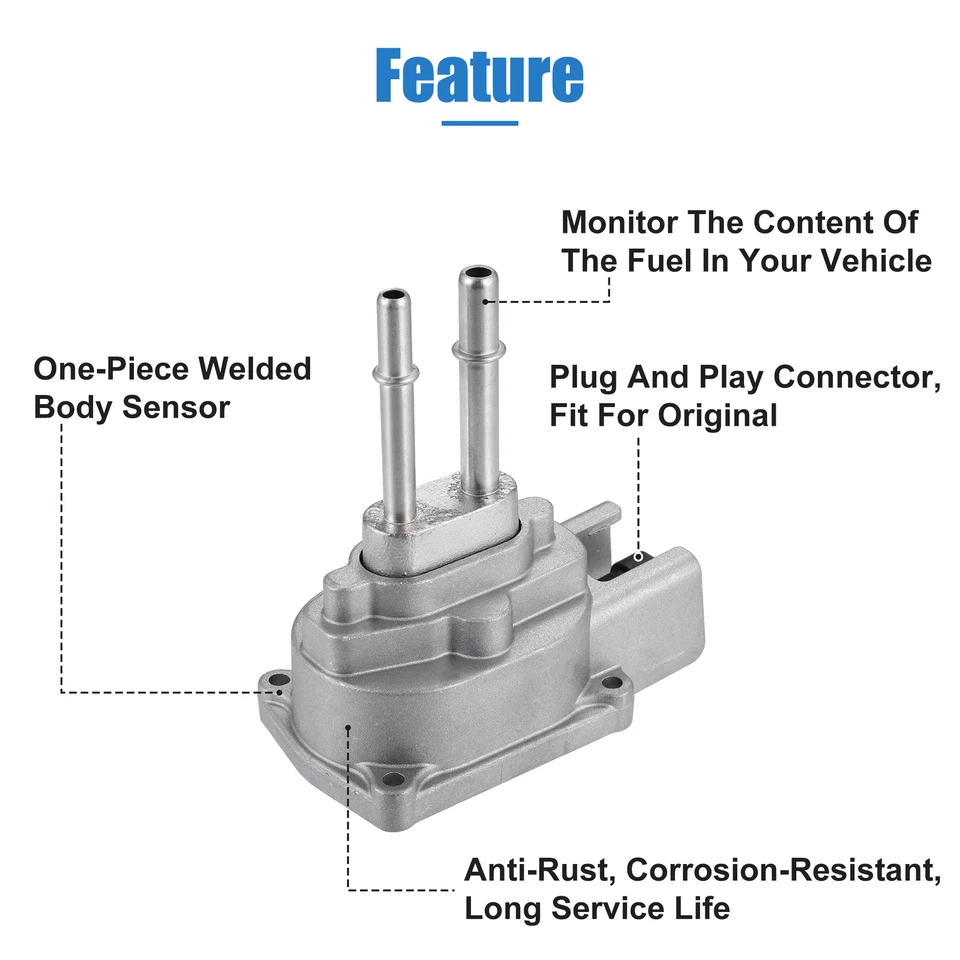 Feature

Monitor The Content Of The Fuel In Your Vehicle

One-Piece Welded Body Sensor

Plug And Play Connector, Fit For Original

Anti-Rust, Corrosion-Resistant, Long Service Life