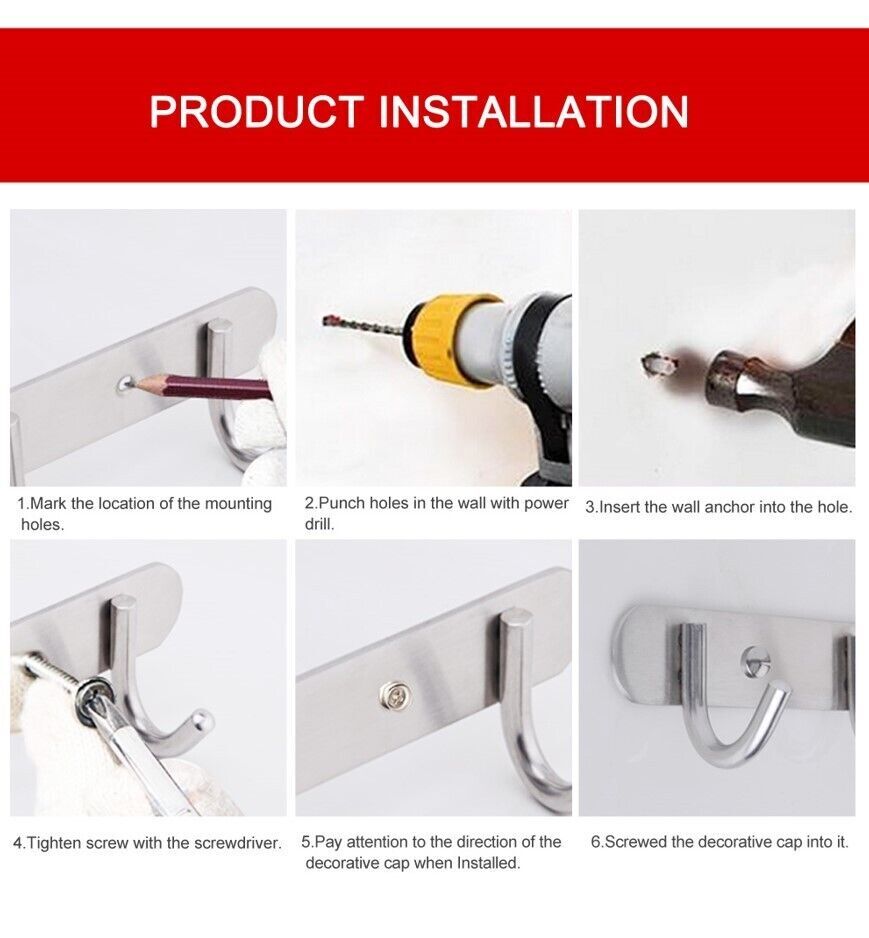 PRODUCT INSTALLATION

1.Mark the location of the mounting holes.

2.Punch holes in the wall with power drill.

3.Insert the wall anchor into the hole.

4.Tighten screw with the screwdriver.

5.Pay attention to the direction of the decorative cap when Installed.

6.Screwed the decorative cap into it.