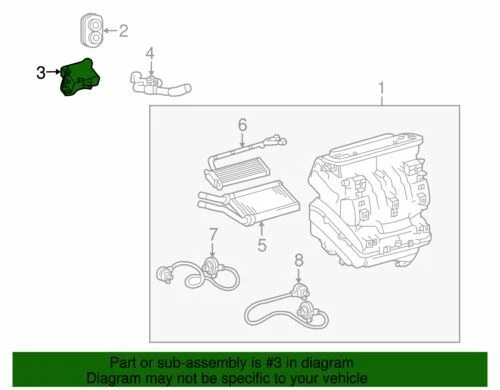 2

3

4

1

6

5

7

8

Part or sub-assembly is #3 in diagram
Diagram may not be specific to your vehicle