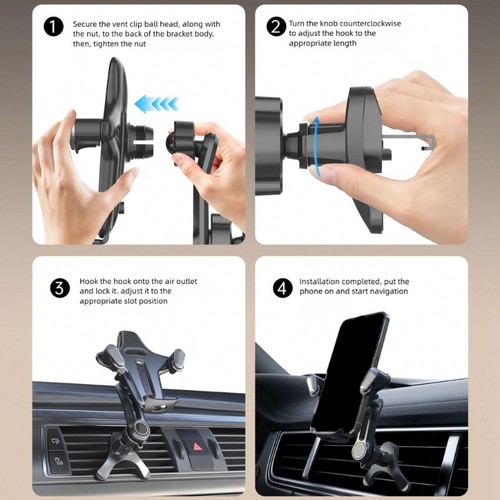 1 Secure the vent clip ball head, along with the nut, to the back of the bracket body. then, tighten the nut

2 Turn the knob counterclockwise to adjust the hook to the appropriate length

3 Hook the hook onto the air outlet and lock it. adjust it to the appropriate slot position

4 Installation completed, put the phone on and start navigation