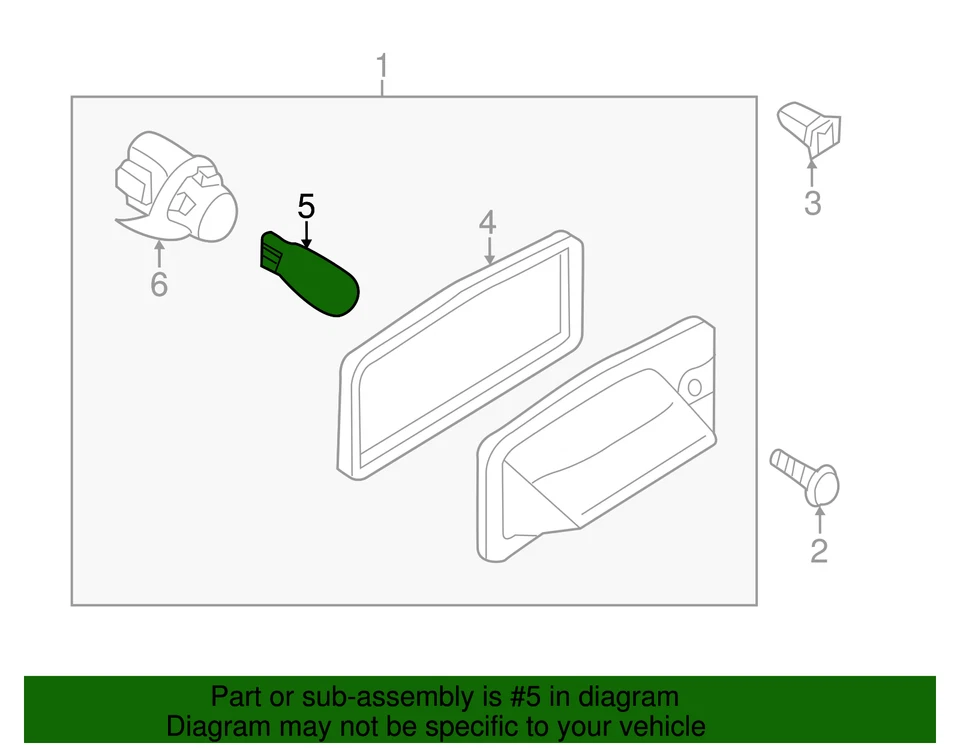 1

3

5

4

6

2

Part or sub-assembly is #5 in diagram
Diagram may not be specific to your vehicle